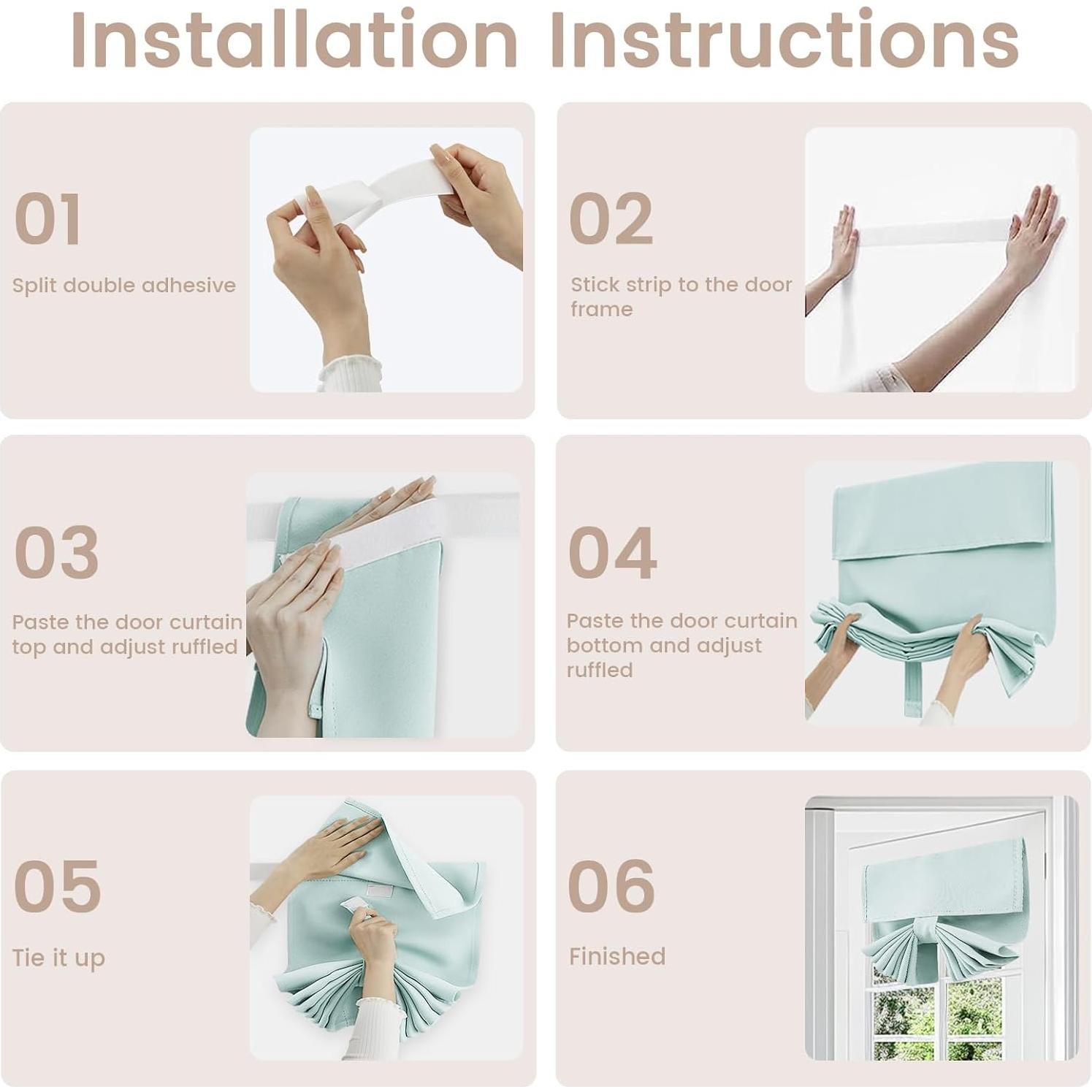 Installation Instructions

01

Split double adhesive

02

Stick strip to the door frame

03

Paste the door curtain top and adjust ruffled

04

Paste the door curtain bottom and adjust ruffled

05

Tie it up

06

Finished