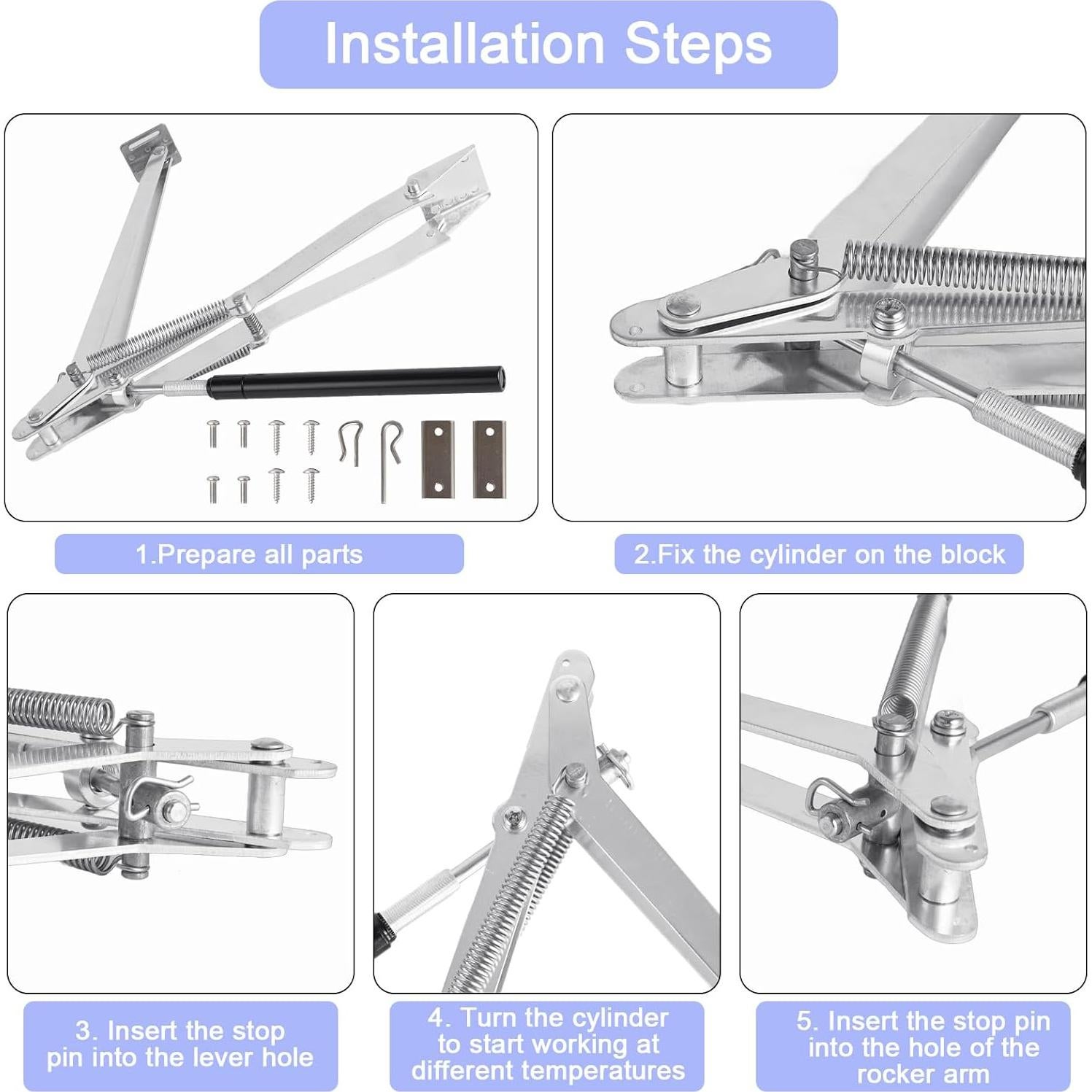 Installation Steps

1.Prepare all parts

2.Fix the cylinder on the block

3. Insert the stop pin into the lever hole

4. Turn the cylinder to start working at different temperatures

5. Insert the stop pin into the hole of the rocker arm