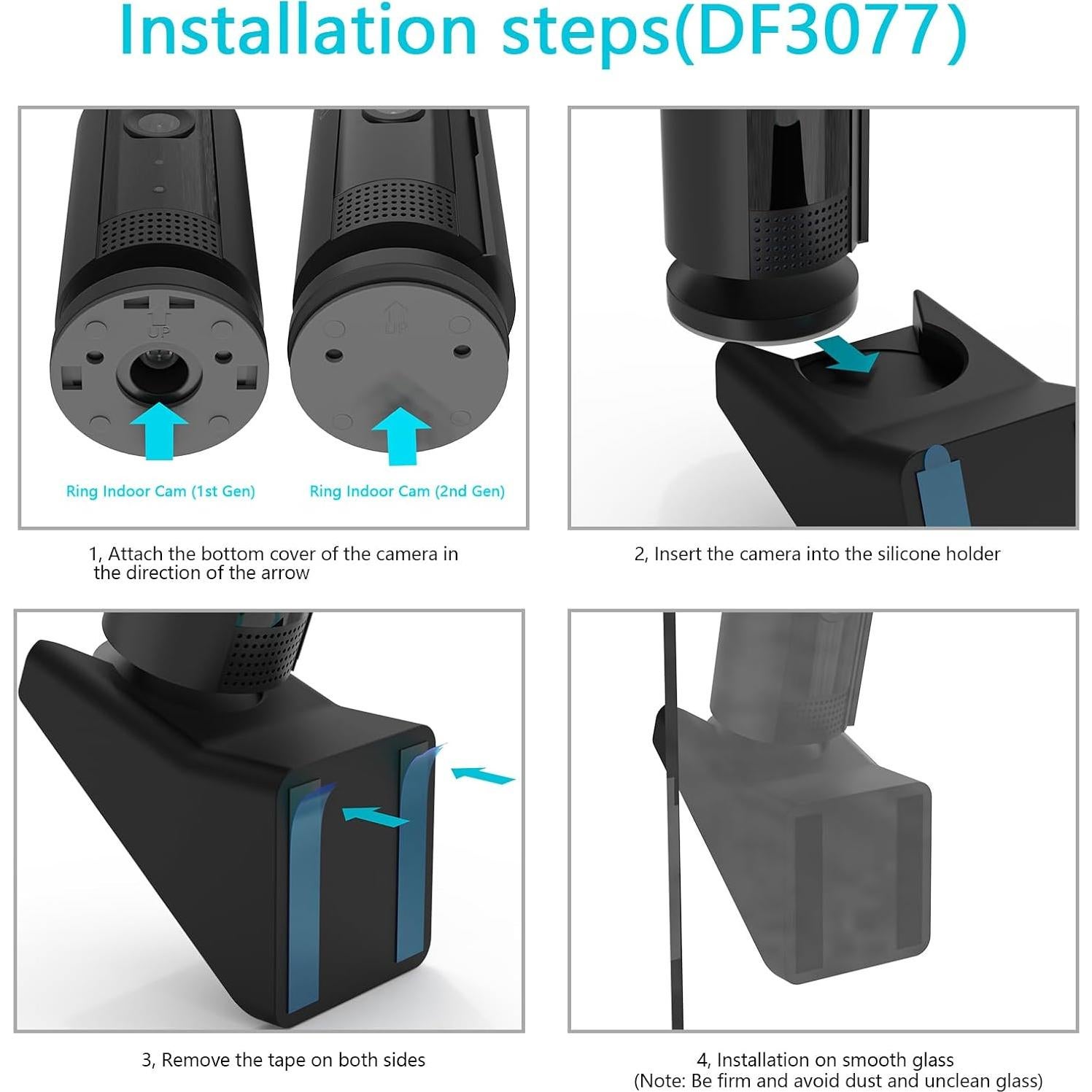 Installation steps(DF3077)

UP

UP

Ring Indoor Cam (1st Gen)

Ring Indoor Cam (2nd Gen)

1, Attach the bottom cover of the camera in the direction of the arrow

2, Insert the camera into the silicone holder

3, Remove the tape on both sides

4, Installation on smooth glass
(Note: Be firm and avoid dust and unclean glass)