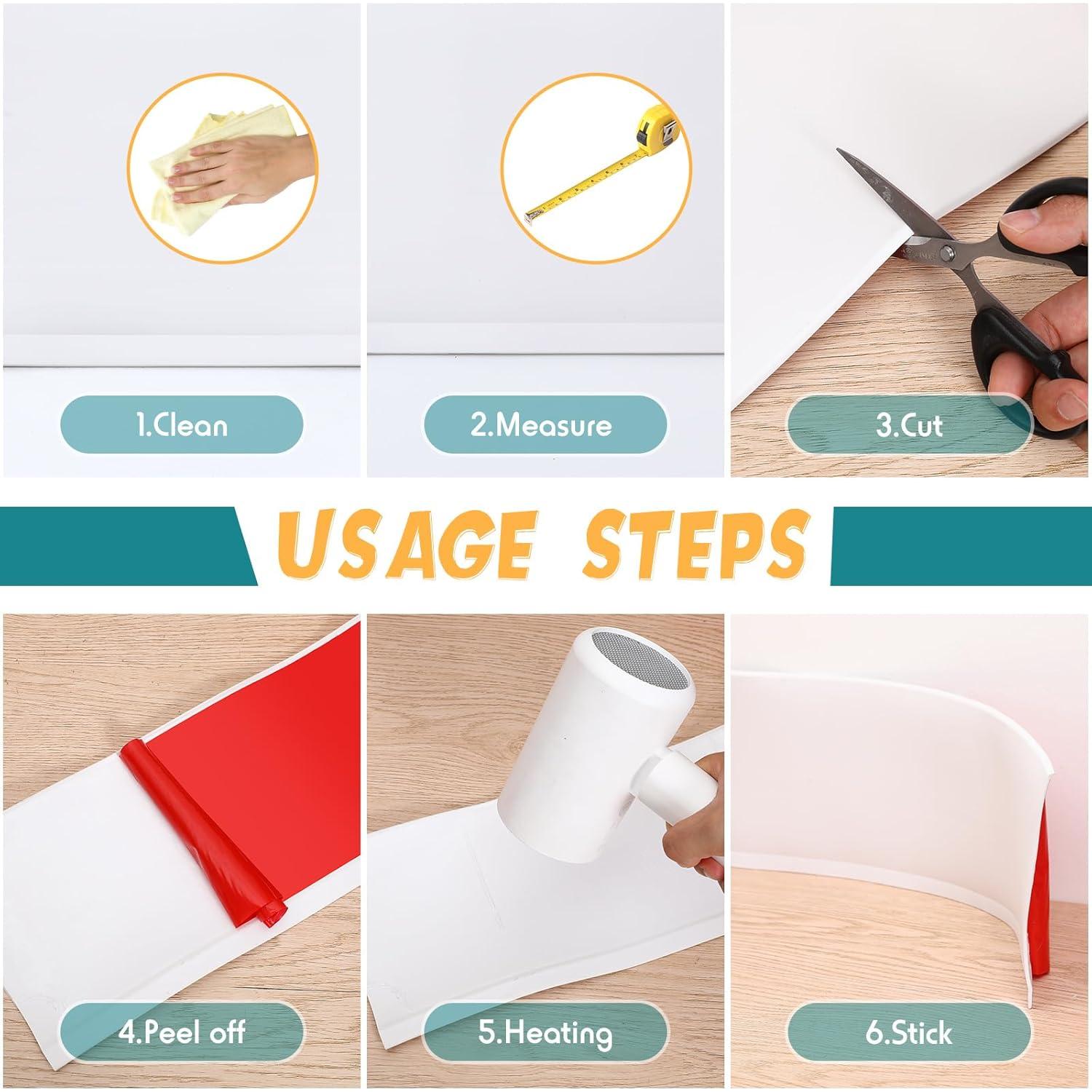 1.Clean

2.Measure

3.Cut

USAGE STEPS

4.Peel off

5.Heating

6.Stick