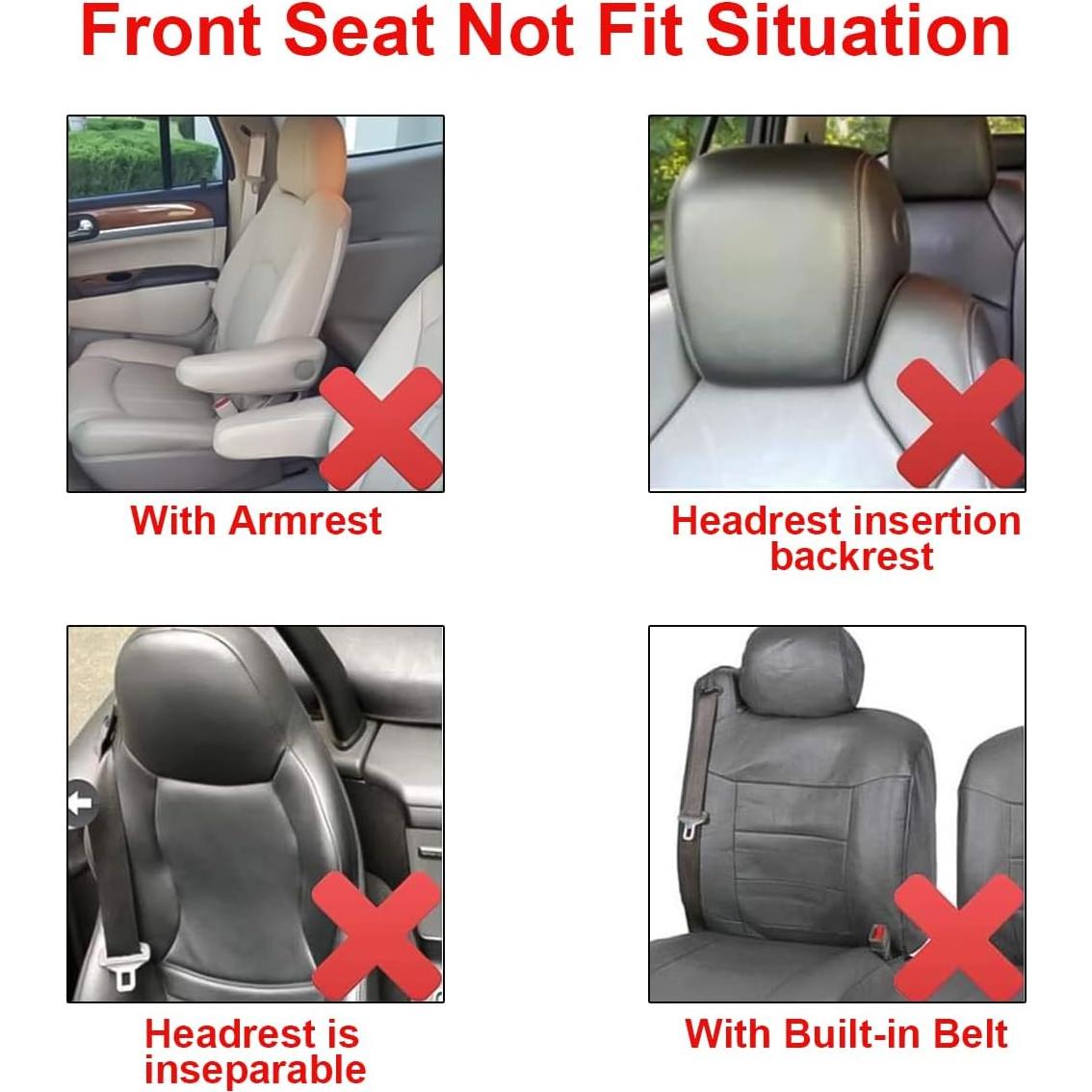 Front Seat Not Fit Situation

With Armrest

Headrest insertion backrest

Headrest is inseparable

With Built-in Belt