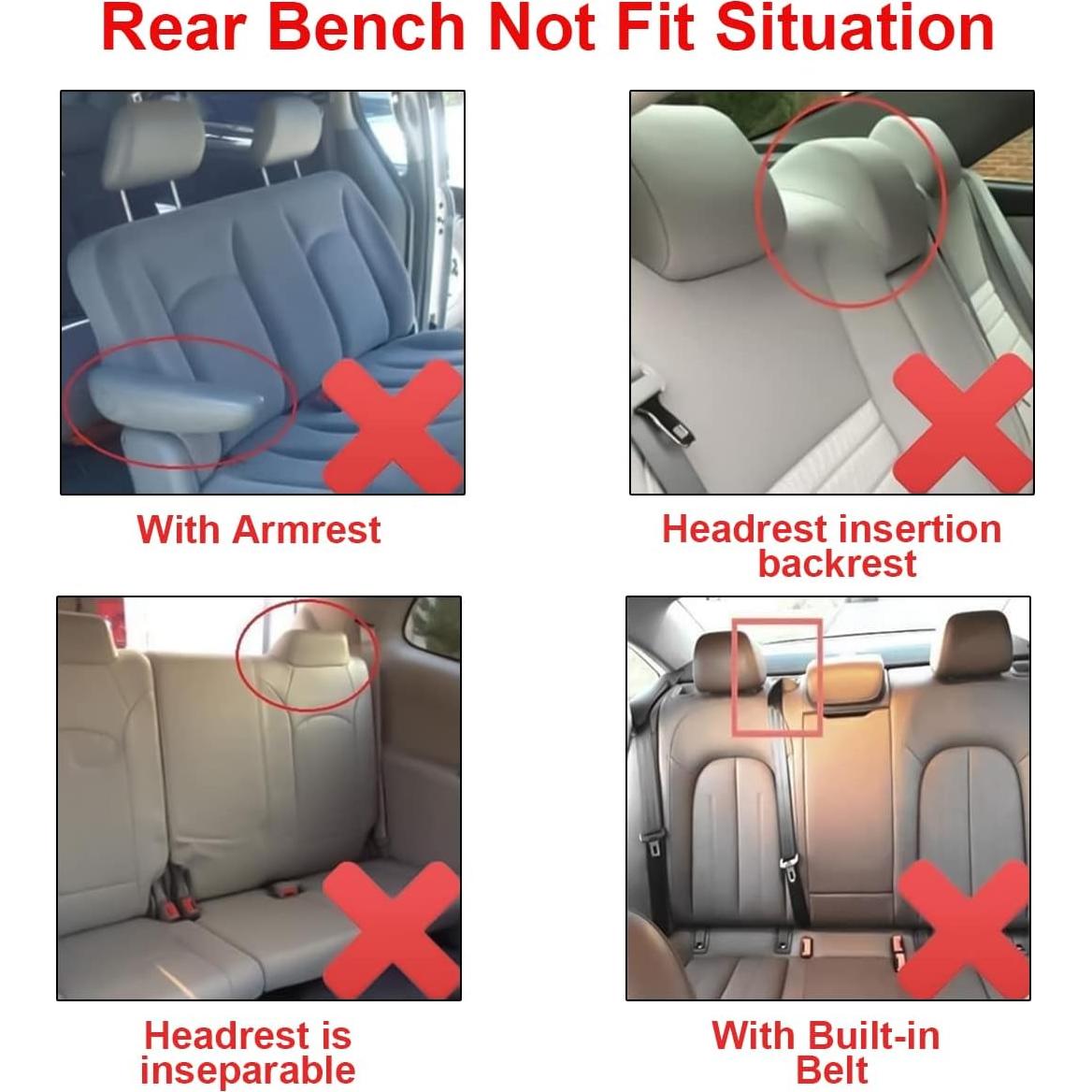 Rear Bench Not Fit Situation

With Armrest

Headrest insertion backrest

Headrest is inseparable

With Built-in Belt