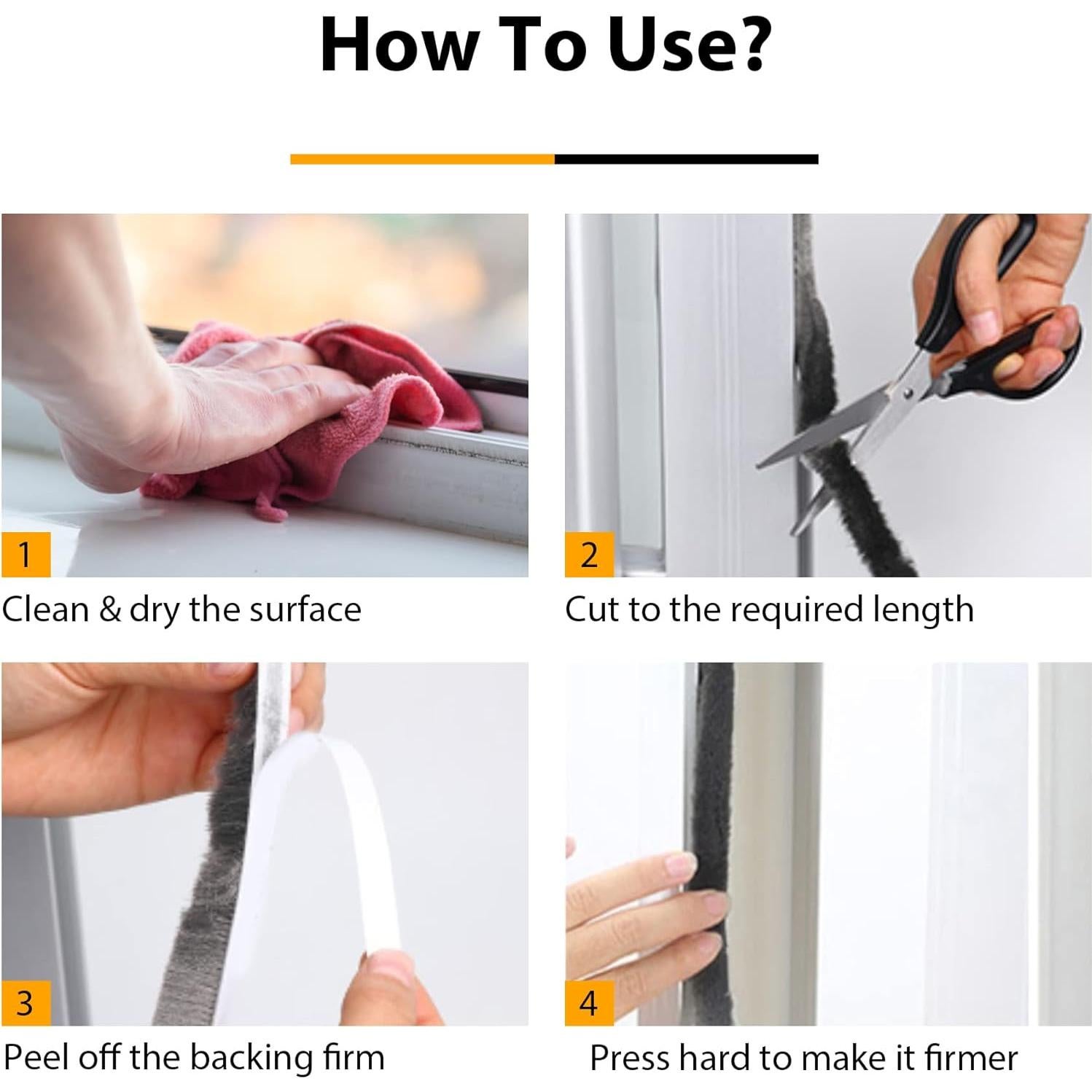 How To Use?

1
Clean & dry the surface

2
Cut to the required length

3
Peel off the backing firm

4
Press hard to make it firmer