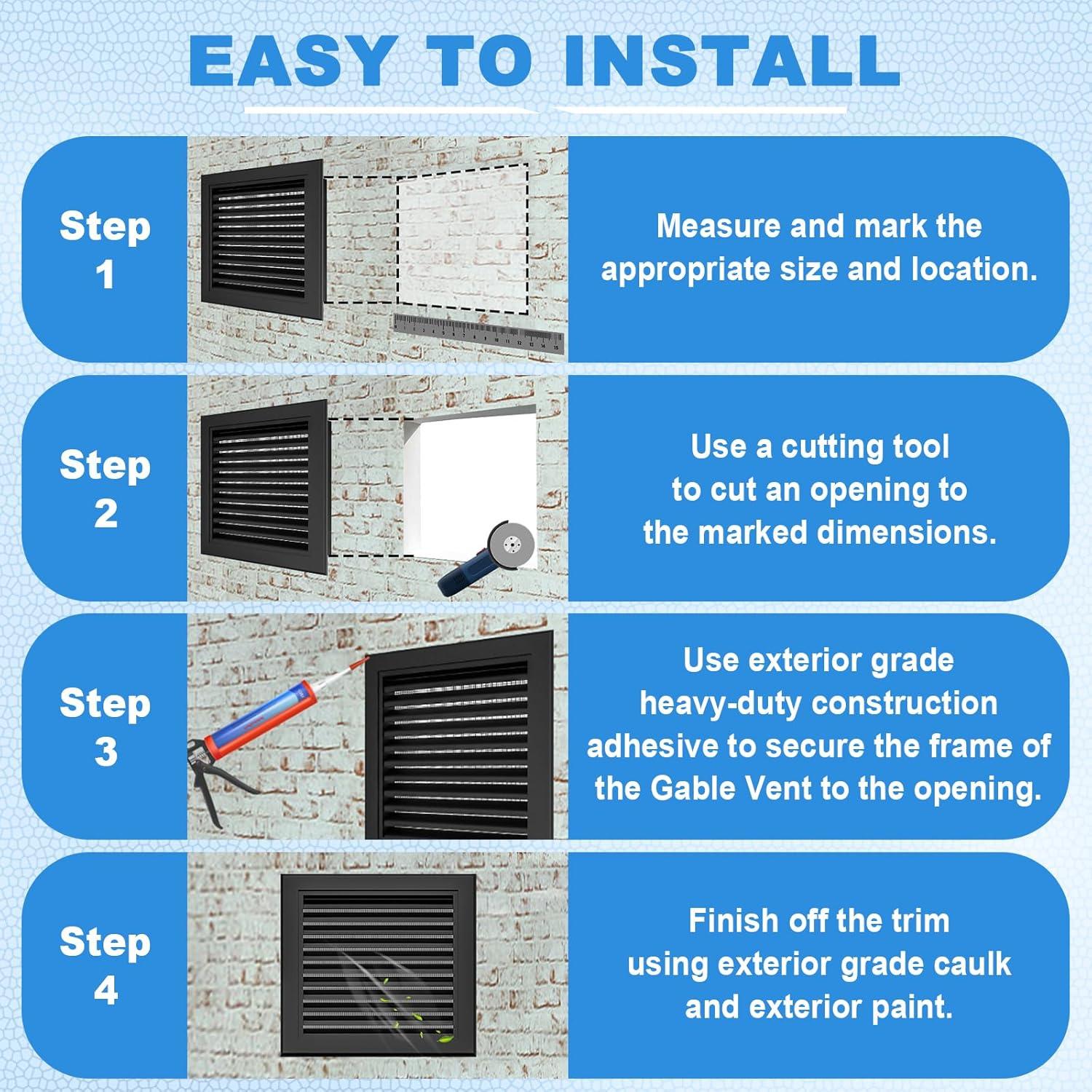 EASY TO INSTALL

Step 1

Measure and mark the appropriate size and location.

Step 2

Use a cutting tool to cut an opening to the marked dimensions.

Step 3

Use exterior grade heavy-duty construction adhesive to secure the frame of the Gable Vent to the opening.

Step 4

Finish off the trim using exterior grade caulk and exterior paint.