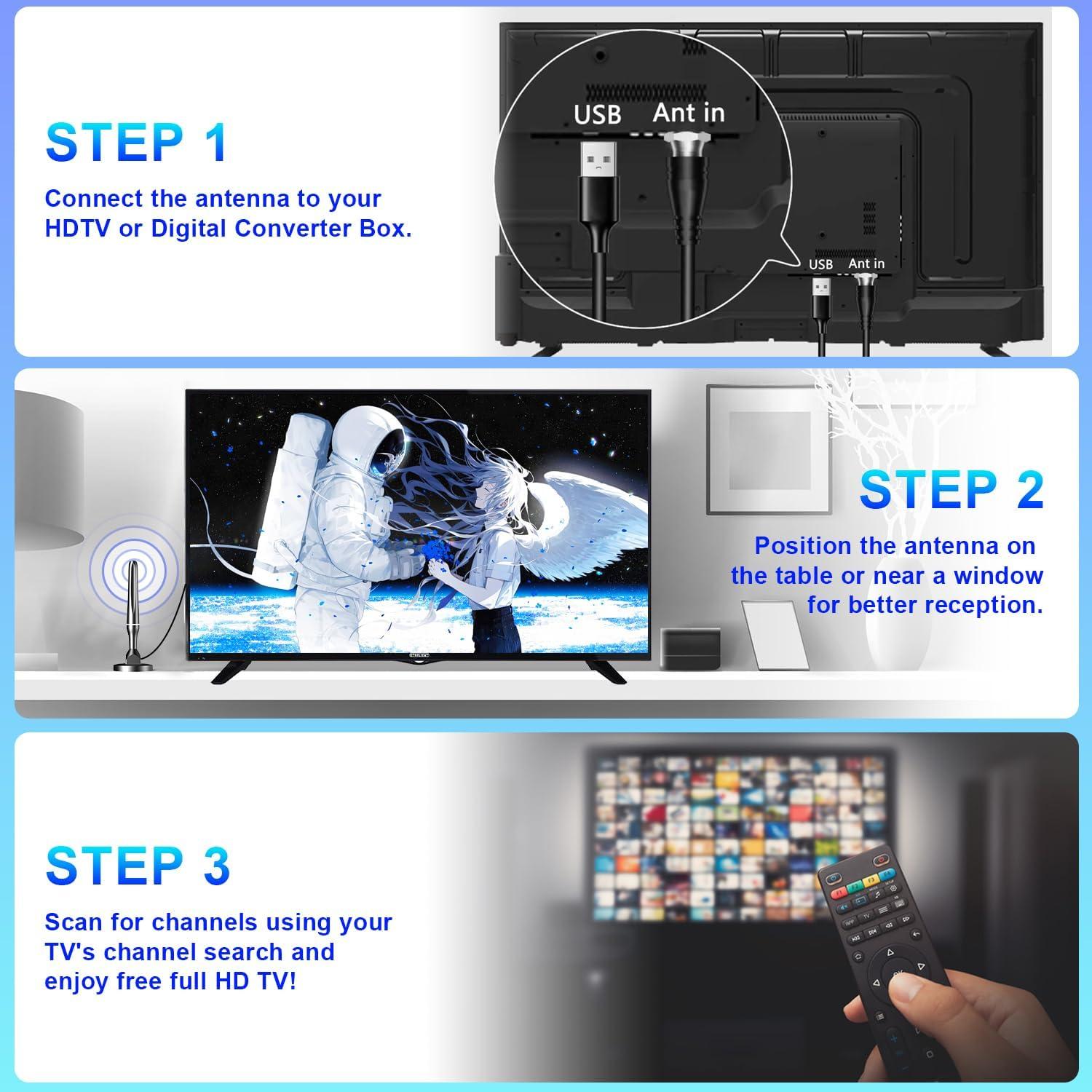 STEP 1

Connect the antenna to your HDTV or Digital Converter Box.

USB Ant in

USB Ant in

STEP 2

Position the antenna on the table or near a window for better reception.

STEP 3

Scan for channels using your TV's channel search and enjoy free full HD TV!