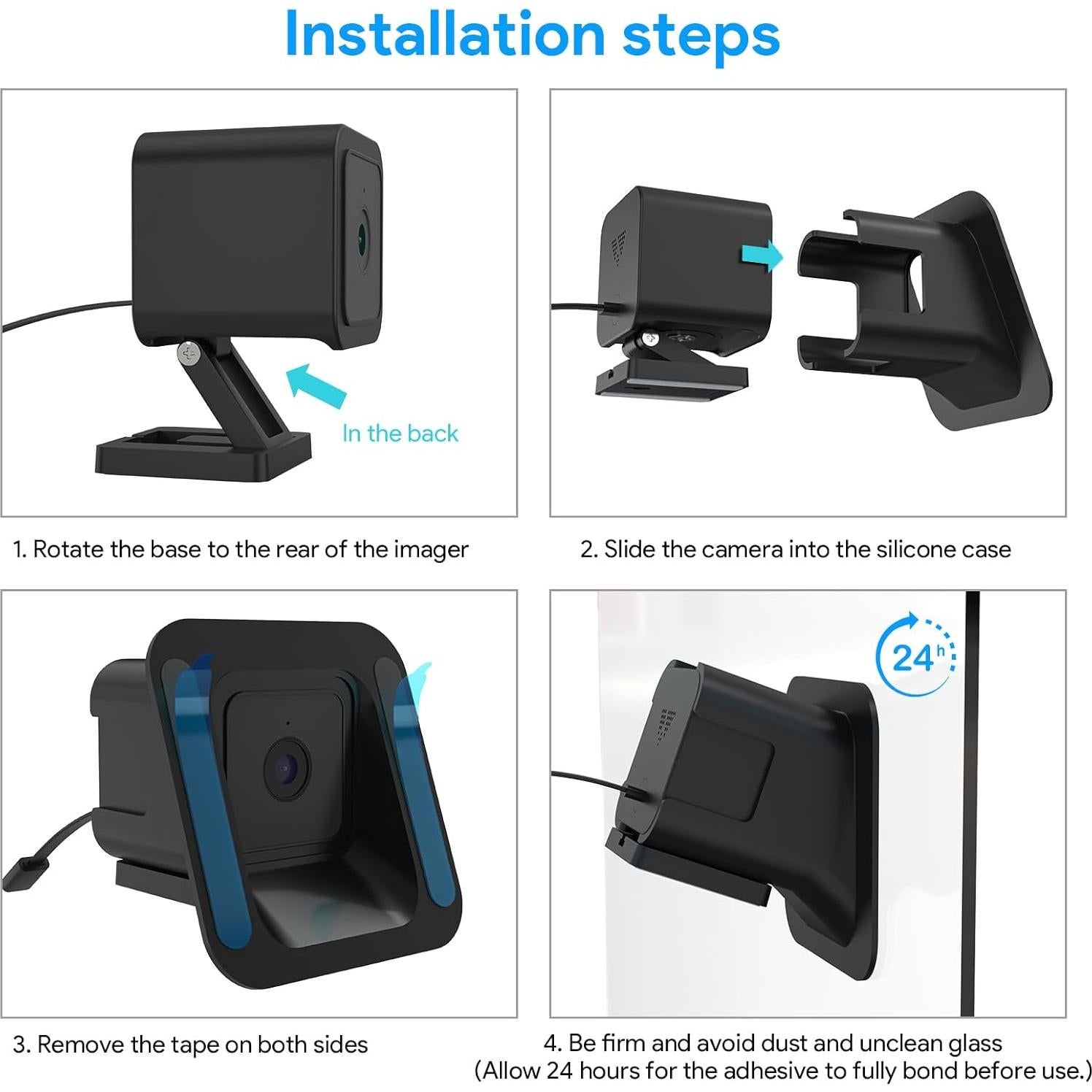 Installation steps

In the back

1. Rotate the base to the rear of the imager

2. Slide the camera into the silicone case

24h

3. Remove the tape on both sides

4. Be firm and avoid dust and unclean glass
(Allow 24 hours for the adhesive to fully bond before use.)