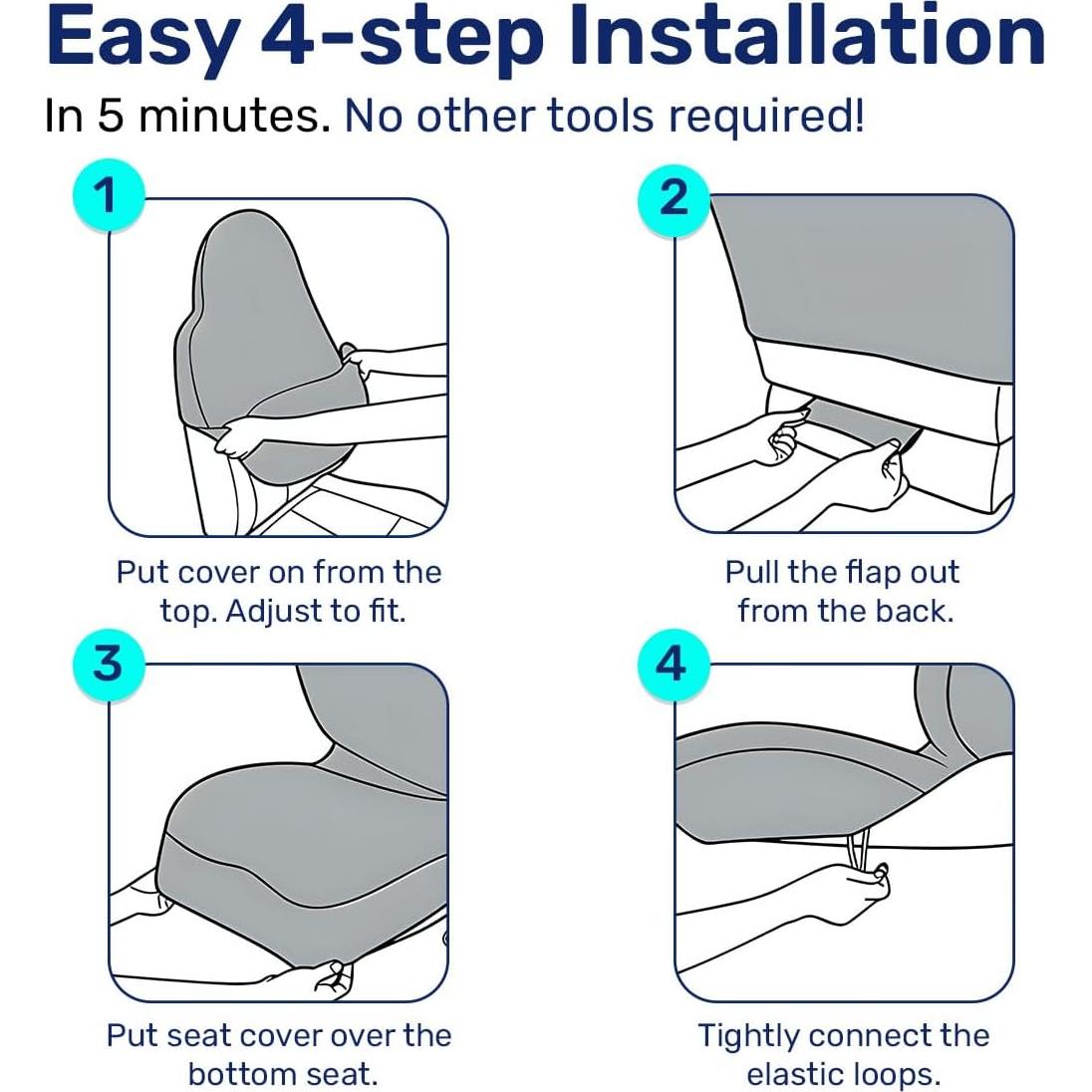 Easy 4-step Installation

In 5 minutes. No other tools required!

1

Put cover on from the top. Adjust to fit.

2

Pull the flap out from the back.

3

Put seat cover over the bottom seat.

4

Tightly connect the elastic loops.