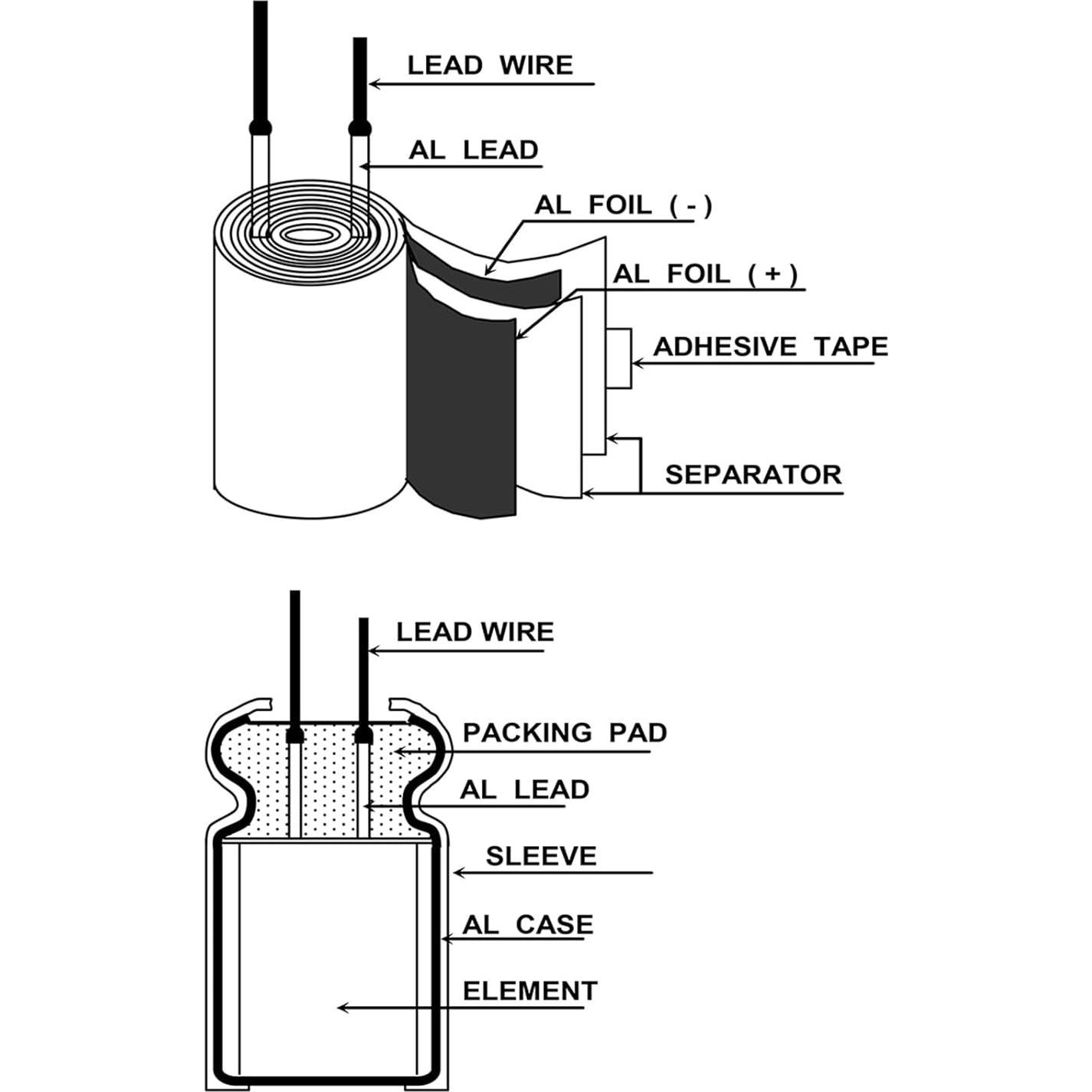 LEAD WIRE

AL LEAD

AL FOIL ( - )

AL FOIL ( + )

ADHESIVE TAPE

SEPARATOR

LEAD WIRE

PACKING PAD

AL LEAD

SLEEVE

AL CASE

ELEMENT