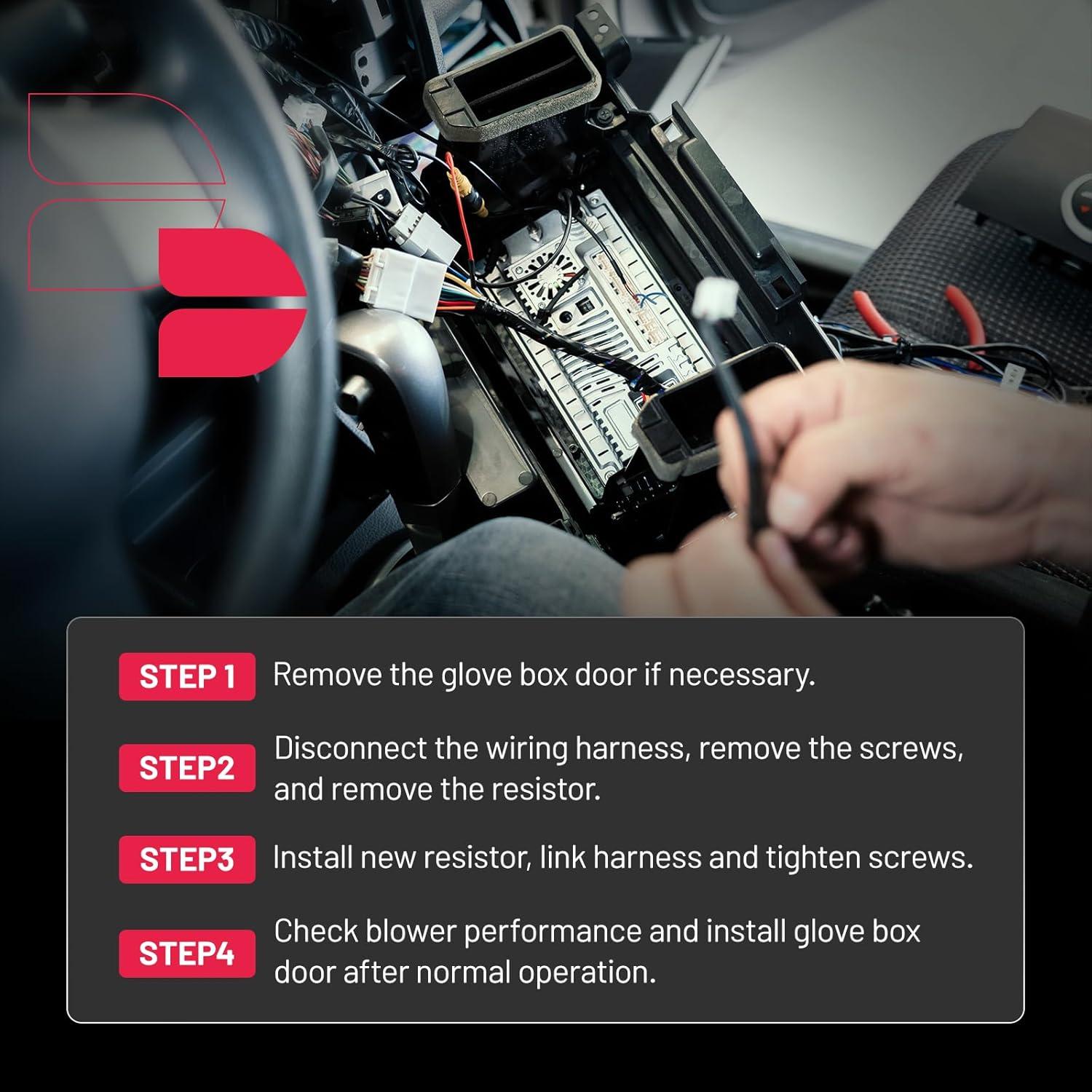 STEP 1 Remove the glove box door if necessary.

STEP2 Disconnect the wiring harness, remove the screws, and remove the resistor.

STEP3 Install new resistor, link harness and tighten screws.

STEP4 Check blower performance and install glove box door after normal operation.