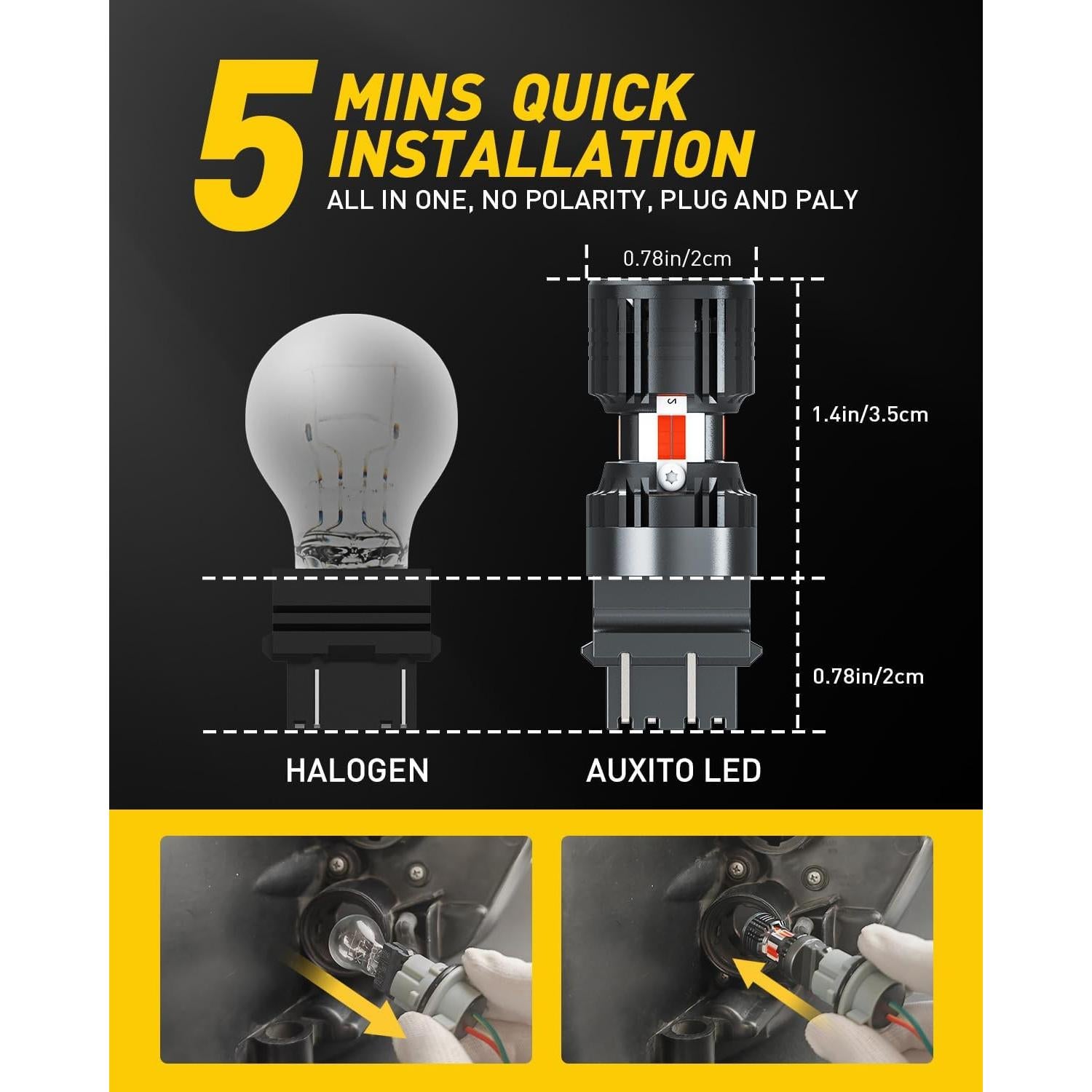 5 MINS QUICK INSTALLATION
ALL IN ONE, NO POLARITY, PLUG AND PALY

0.78in/2cm

1.4in/3.5cm

0.78in/2cm

HALOGEN

AUXITO LED