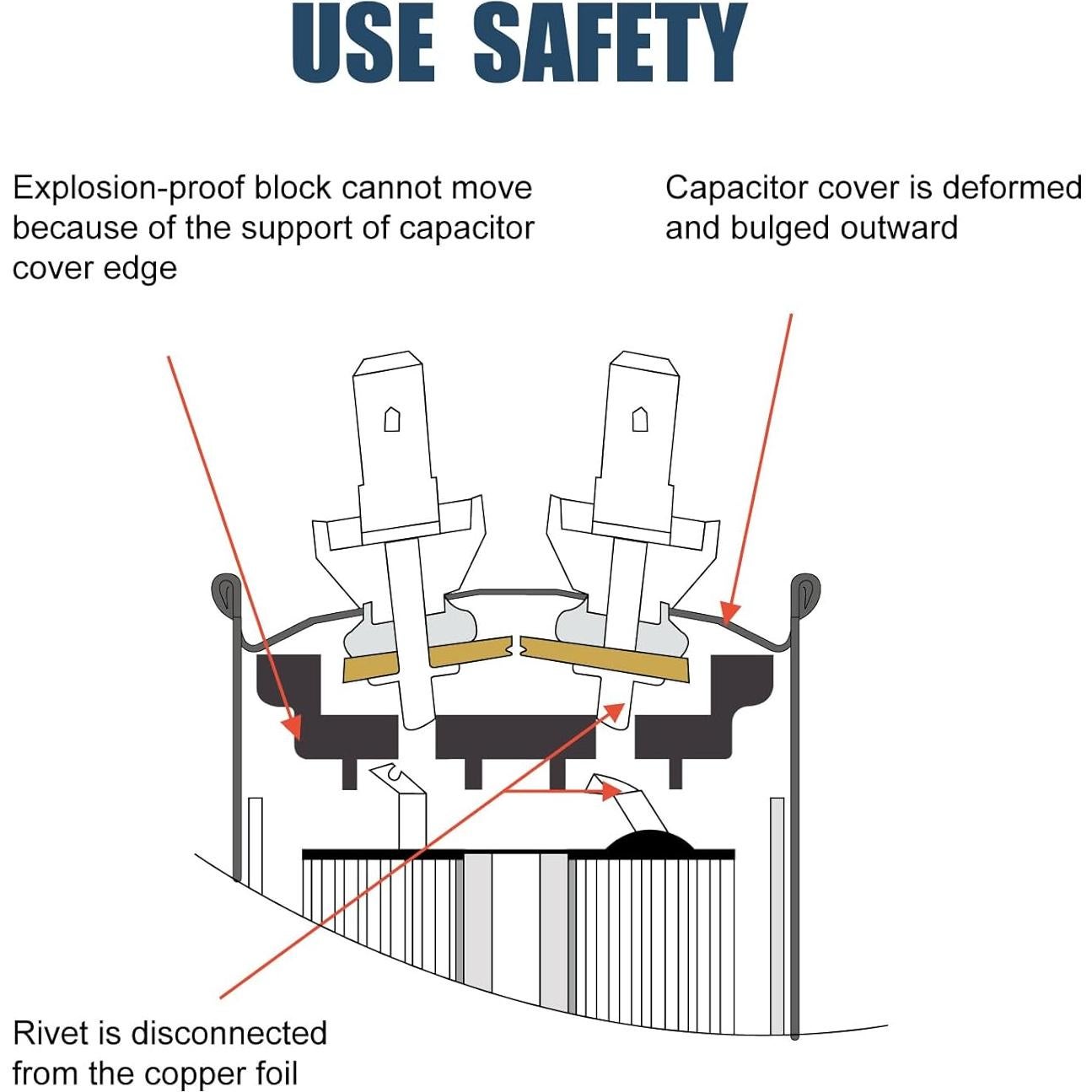 USE SAFETY

Explosion-proof block cannot move because of the support of capacitor cover edge

Capacitor cover is deformed and bulged outward

Rivet is disconnected from the copper foil