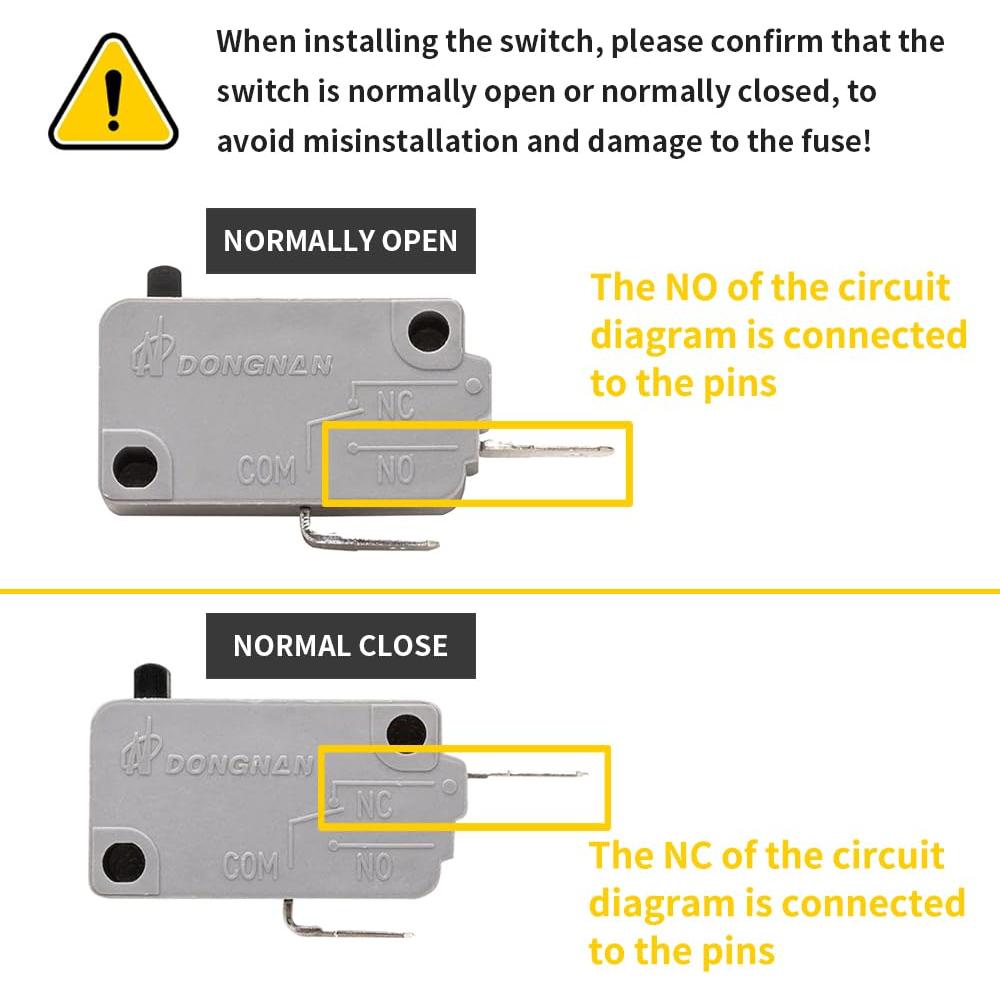 When installing the switch, please confirm that the switch is normally open or normally closed, to avoid misinstallation and damage to the fuse!

NORMALLY OPEN

DONGNAN

NC

COM

NO

The NO of the circuit diagram is connected to the pins

NORMAL CLOSE

DONGNAN

NC

COM

NO

The NC of the circuit diagram is connected to the pins