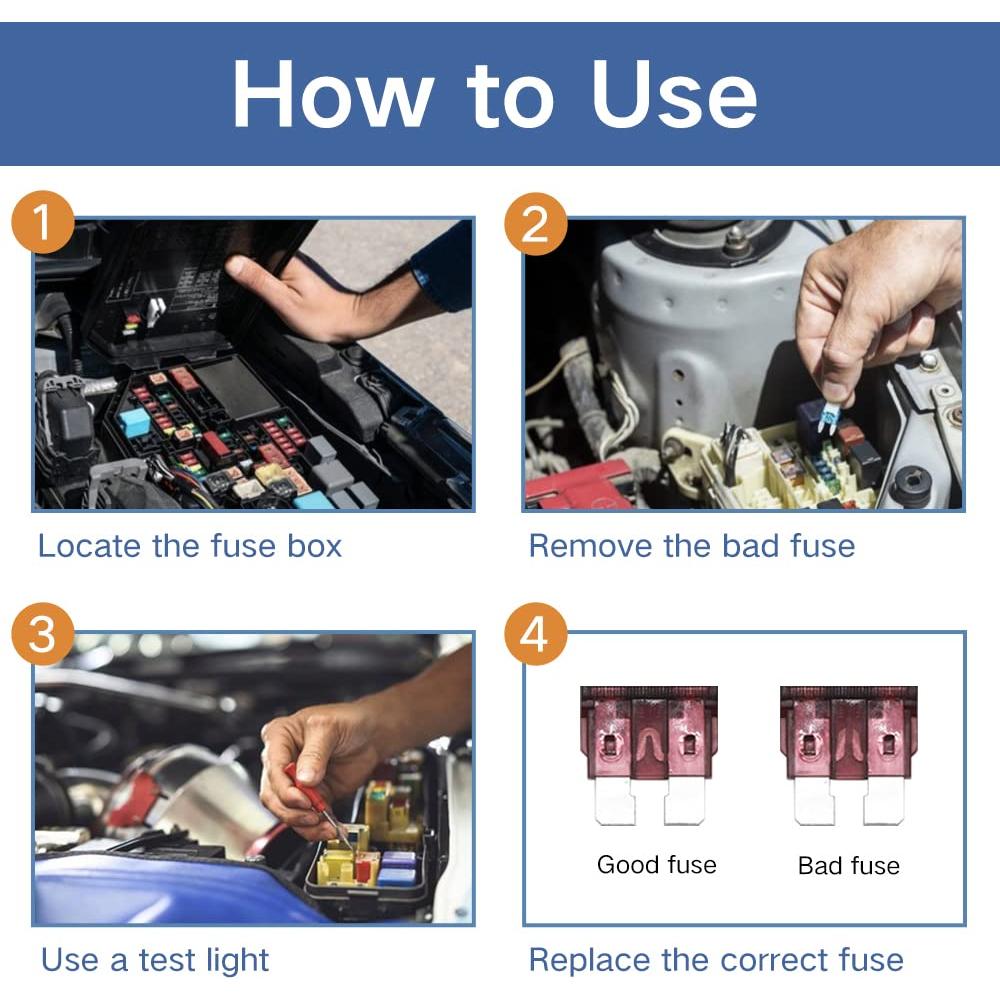 How to Use

1

Locate the fuse box

2

Remove the bad fuse

3

Use a test light

4

Good fuse

Bad fuse

Replace the correct fuse