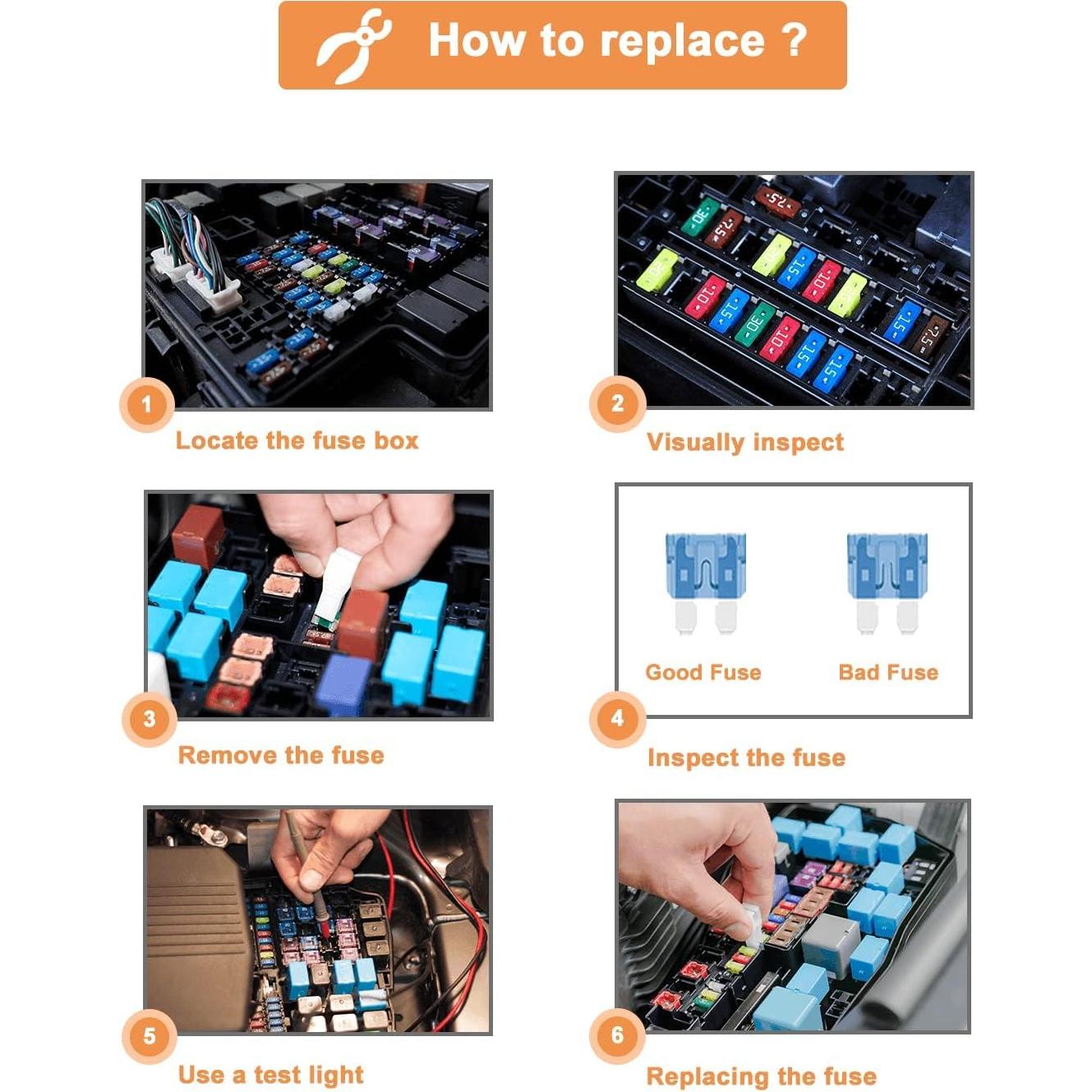 How to replace ?

1
Locate the fuse box

2
Visually inspect

3
Remove the fuse

Good Fuse
Bad Fuse

4
Inspect the fuse

5
Use a test light

6
Replacing the fuse