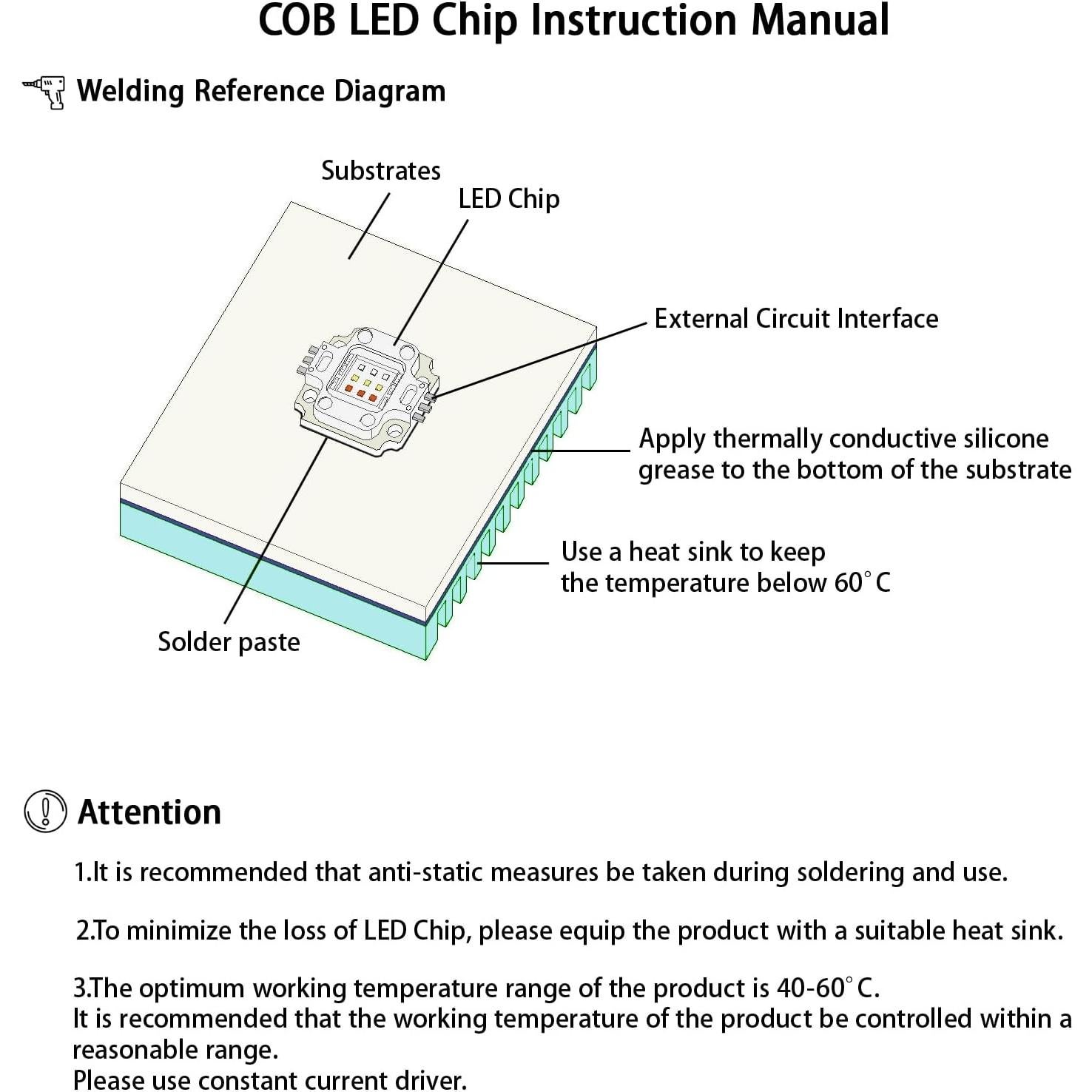 COB LED Chip Instruction Manual

Welding Reference Diagram

Substrates

LED Chip

External Circuit Interface

Apply thermally conductive silicone grease to the bottom of the substrate

Use a heat sink to keep the temperature below 60°C

Solder paste

Attention

1.It is recommended that anti-static measures be taken during soldering and use.

2.To minimize the loss of LED Chip, please equip the product with a suitable heat sink.

3.The optimum working temperature range of the product is 40-60°C.
It is recommended that the working temperature of the product be controlled within a reasonable range.
Please use constant current driver.