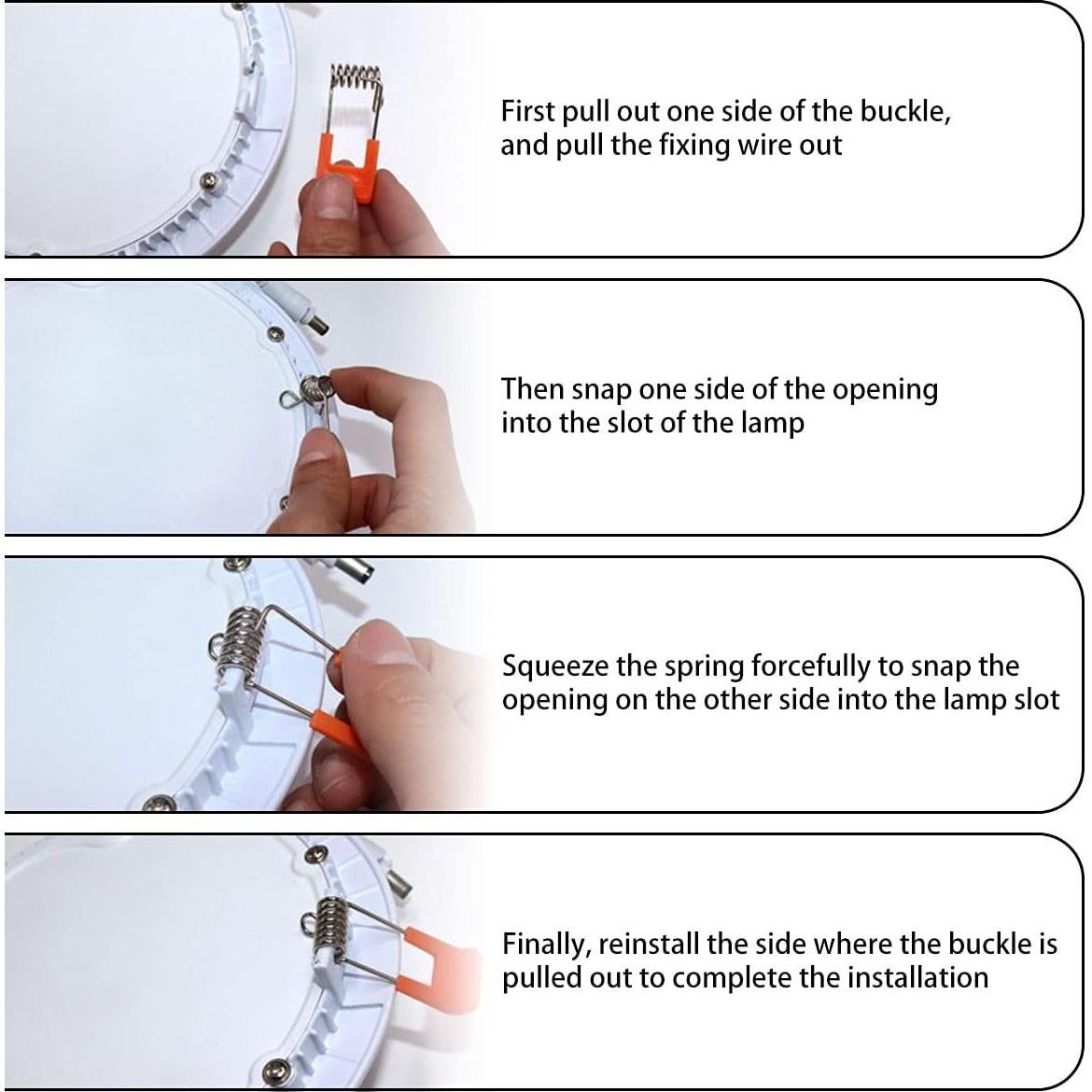 First pull out one side of the buckle, and pull the fixing wire out

Then snap one side of the opening into the slot of the lamp

Squeeze the spring forcefully to snap the opening on the other side into the lamp slot

Finally, reinstall the side where the buckle is pulled out to complete the installation