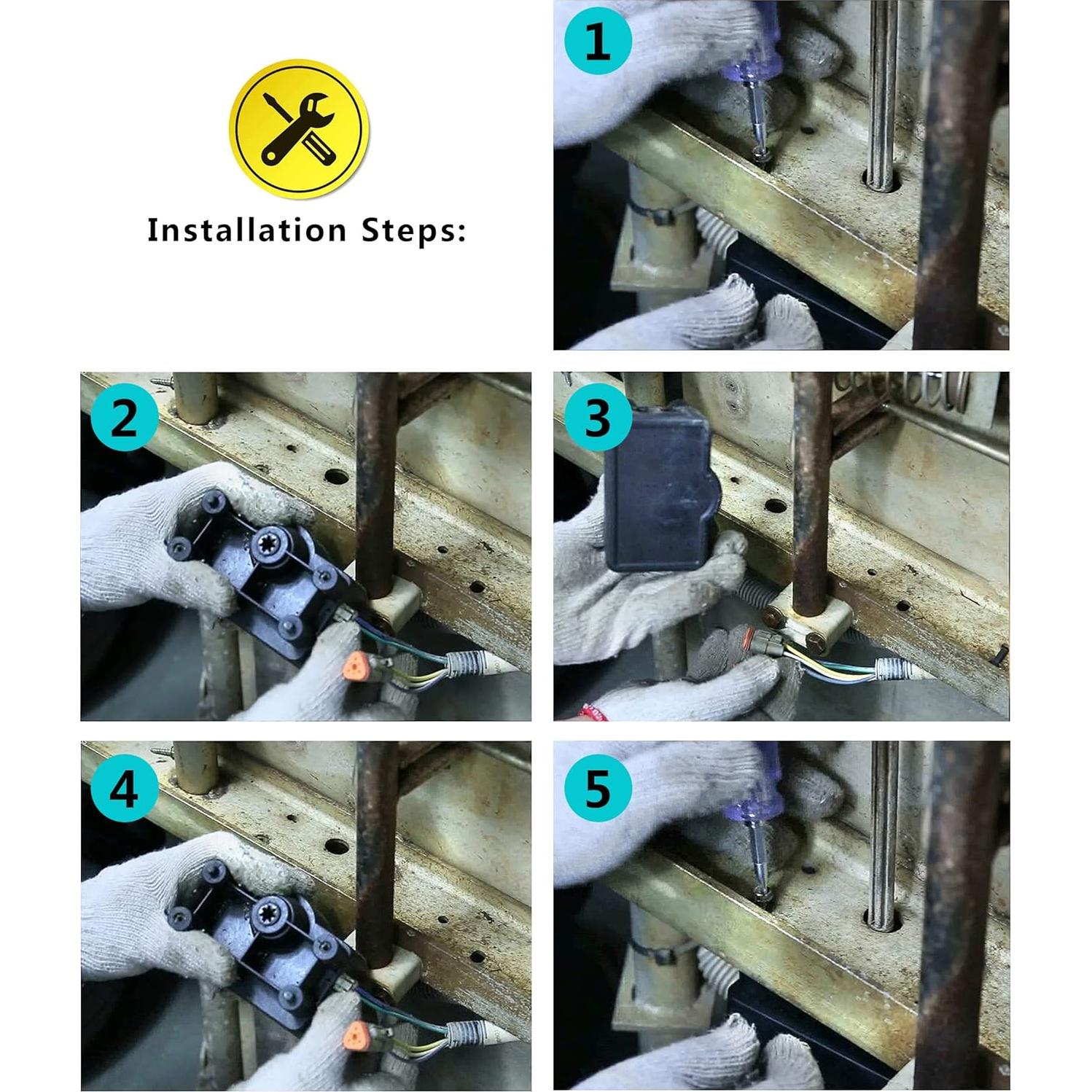 Installation Steps:

1

2

3

4

5