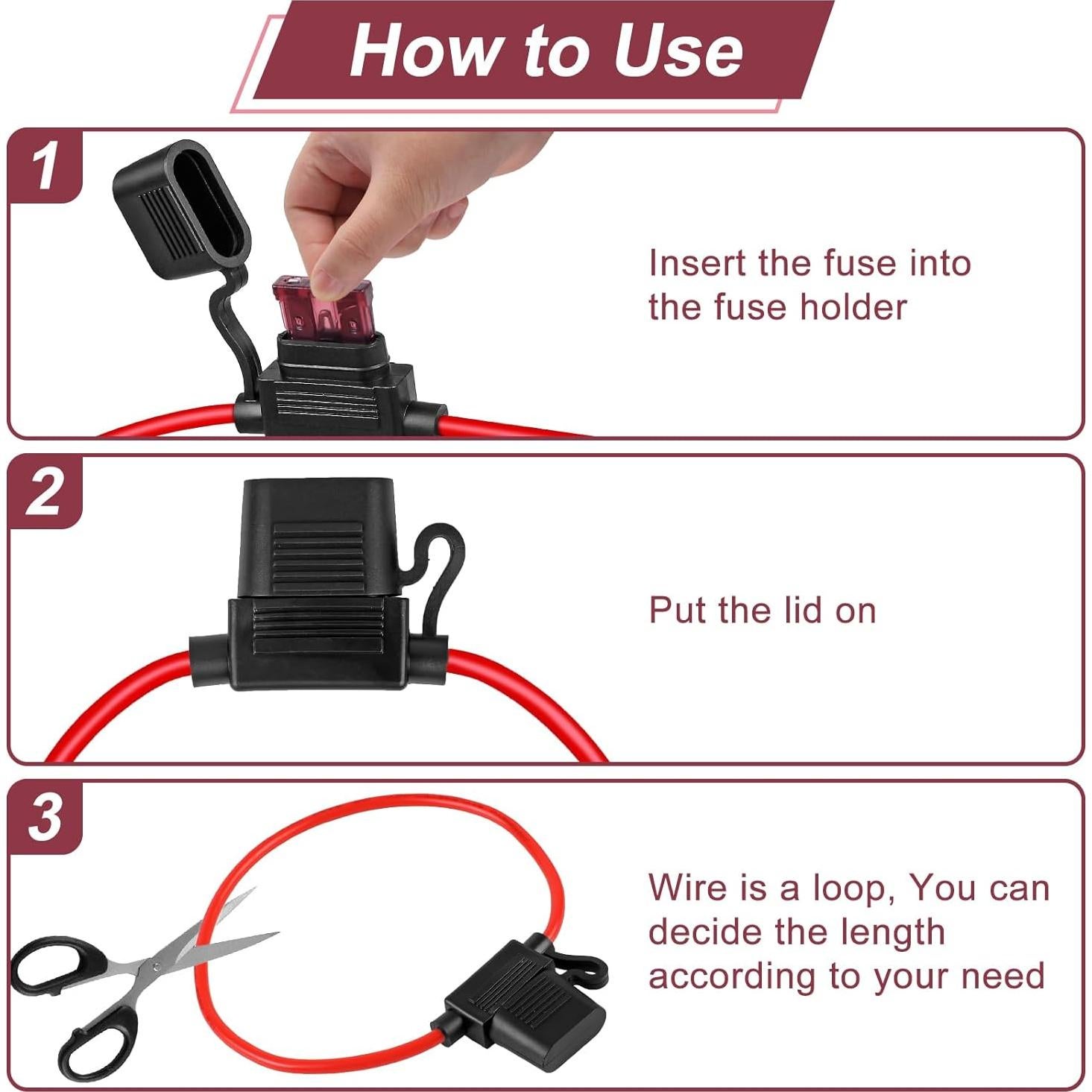 How to Use

1

Insert the fuse into the fuse holder

2

Put the lid on

3

Wire is a loop, You can decide the length according to your need