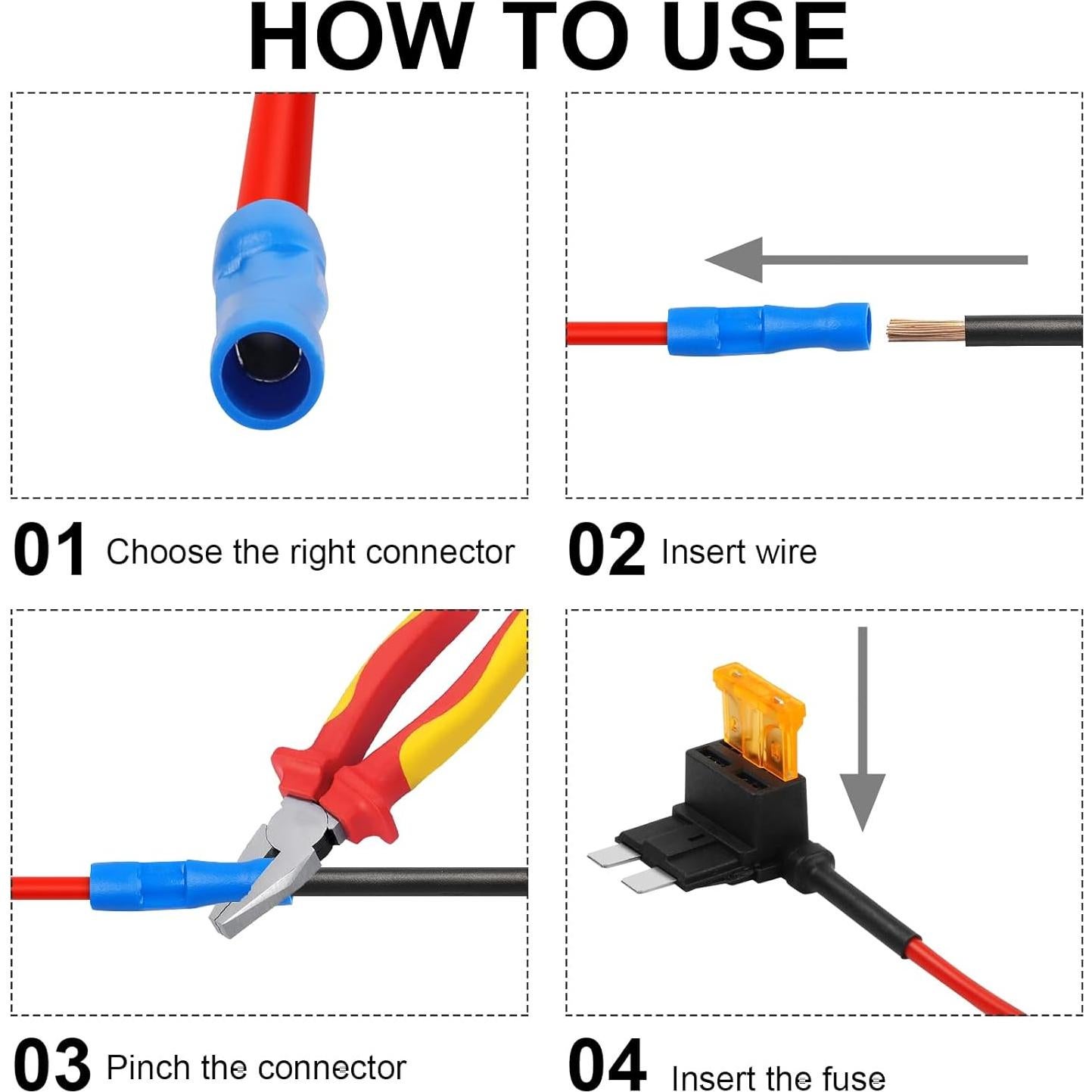 HOW TO USE

01 Choose the right connector

02 Insert wire

03 Pinch the connector

04 Insert the fuse