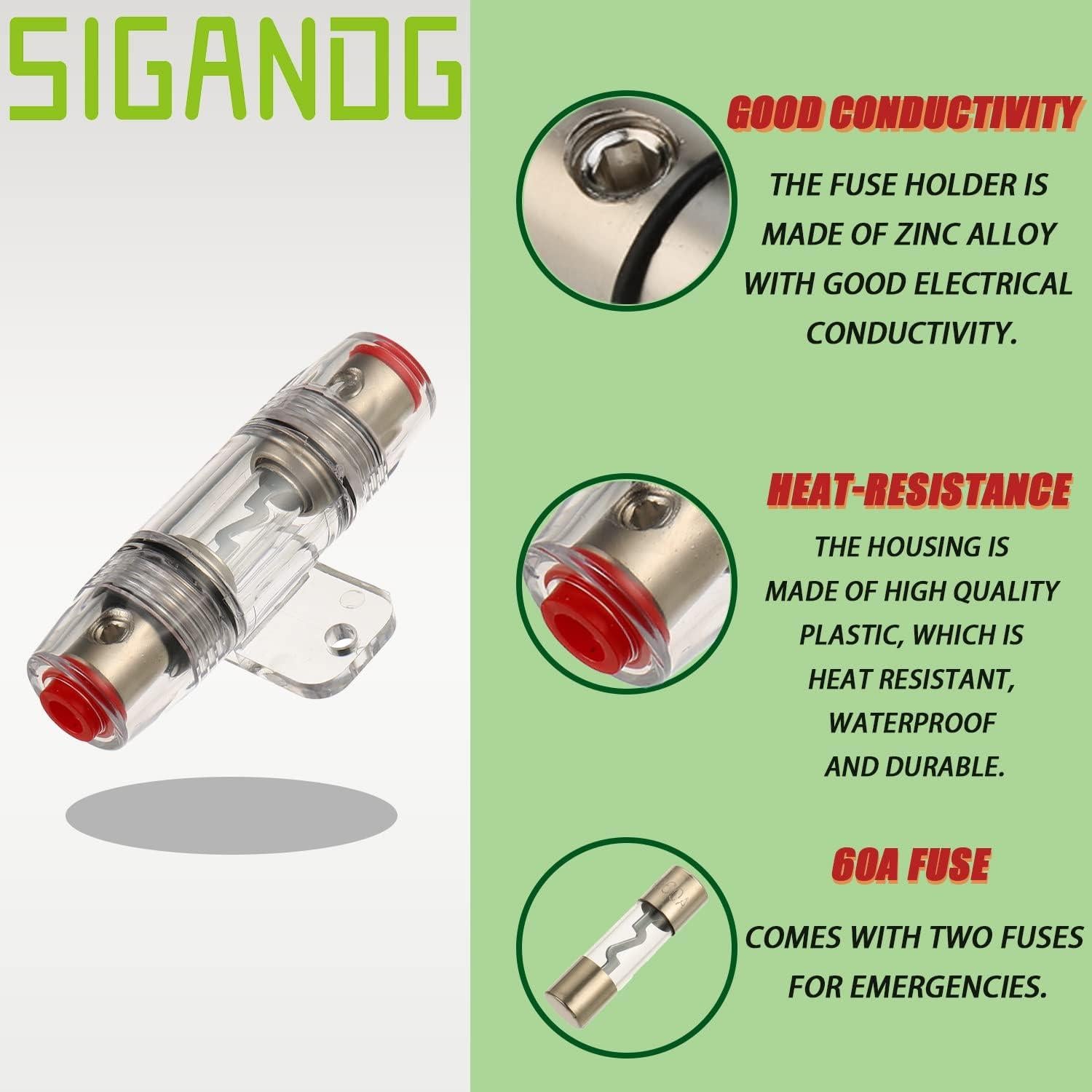 SIGANDG

GOOD CONDUCTIVITY

THE FUSE HOLDER IS MADE OF ZINC ALLOY WITH GOOD ELECTRICAL CONDUCTIVITY.

HEAT-RESISTANCE

THE HOUSING IS MADE OF HIGH QUALITY PLASTIC, WHICH IS HEAT RESISTANT, WATERPROOF AND DURABLE.

60A FUSE

60A

COMES WITH TWO FUSES FOR EMERGENCIES.