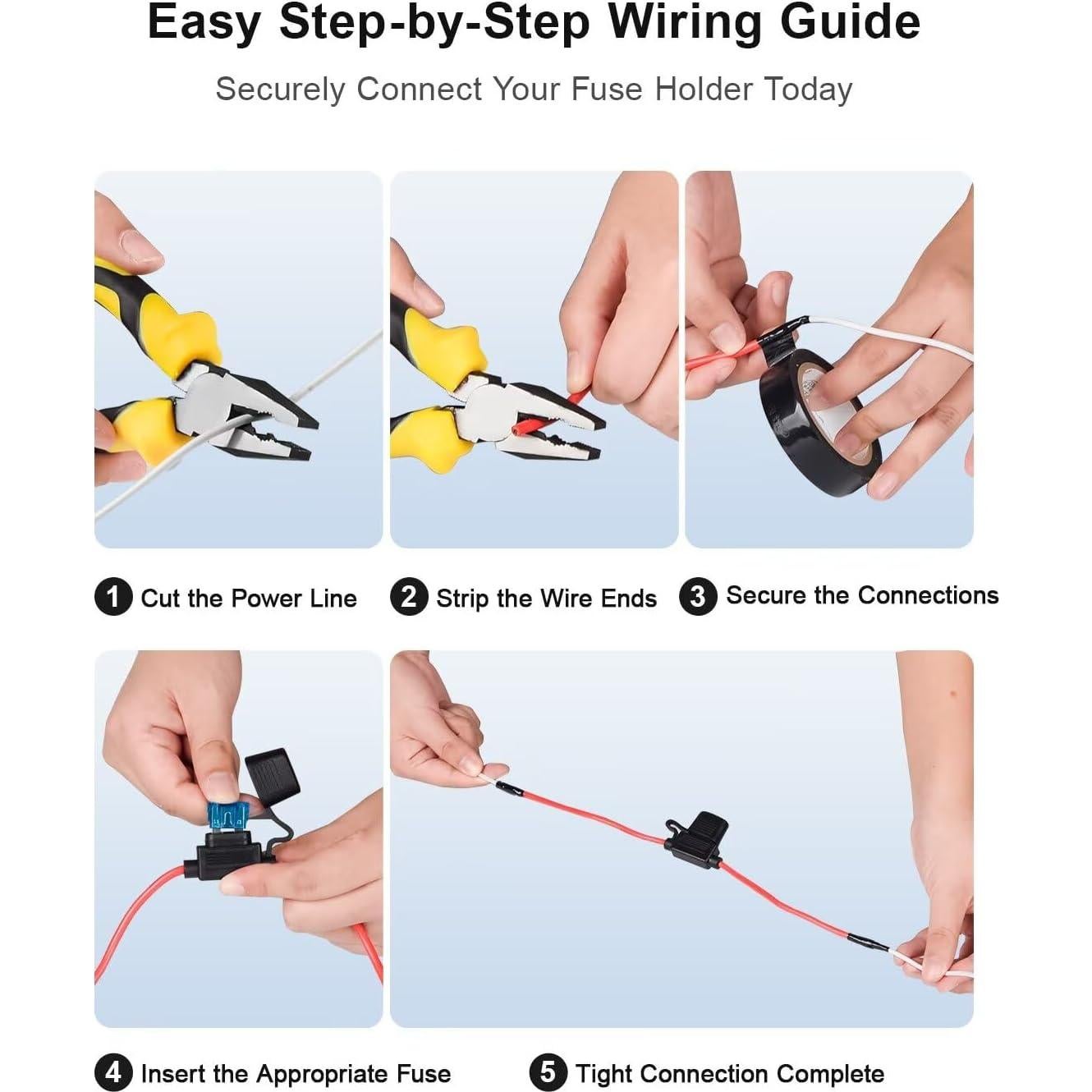 Easy Step-by-Step Wiring Guide

Securely Connect Your Fuse Holder Today

1 Cut the Power Line

2 Strip the Wire Ends

3 Secure the Connections

4 Insert the Appropriate Fuse

5 Tight Connection Complete