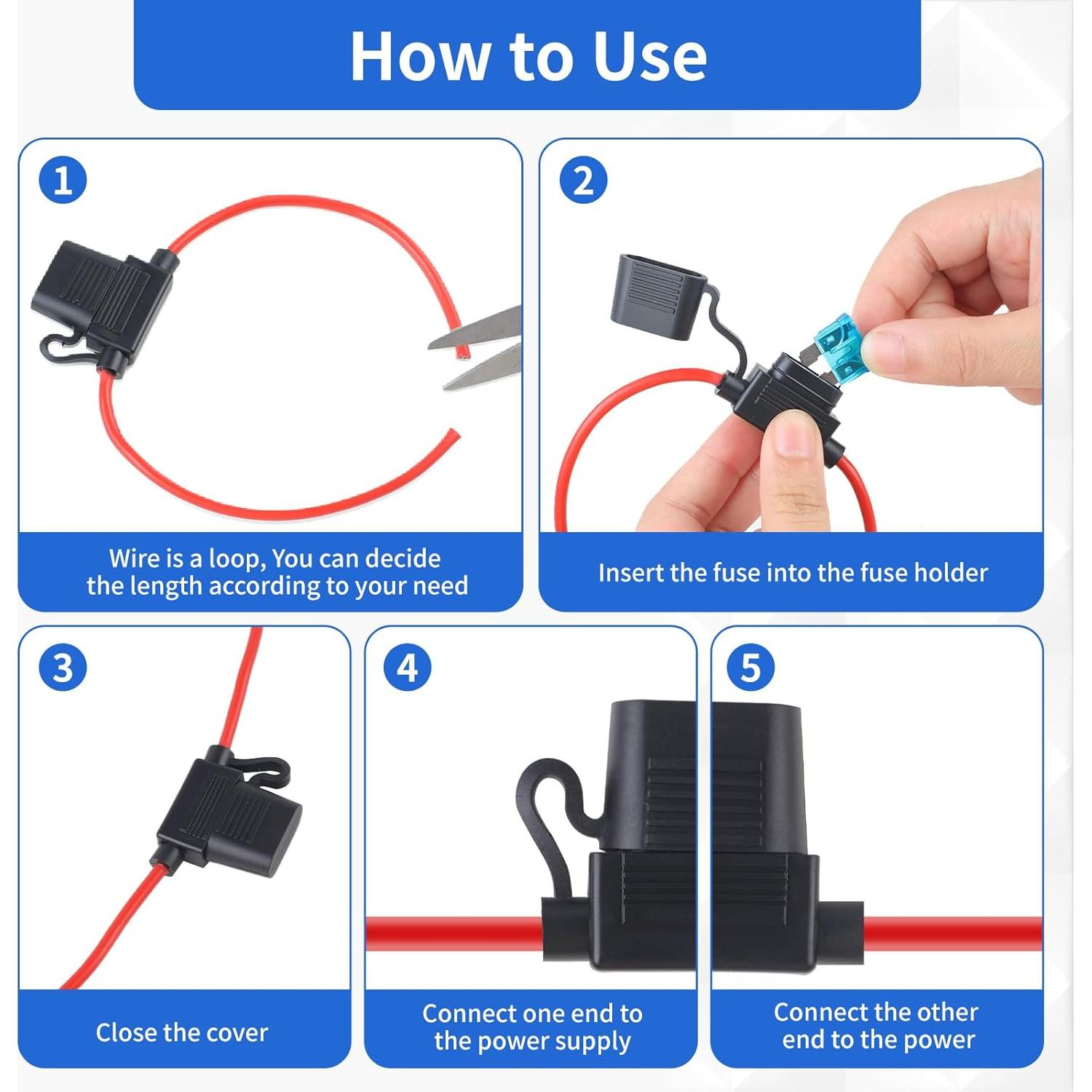 How to Use

1

Wire is a loop, You can decide the length according to your need

2

Insert the fuse into the fuse holder

3

Close the cover

4

Connect one end to the power supply

5

Connect the other end to the power