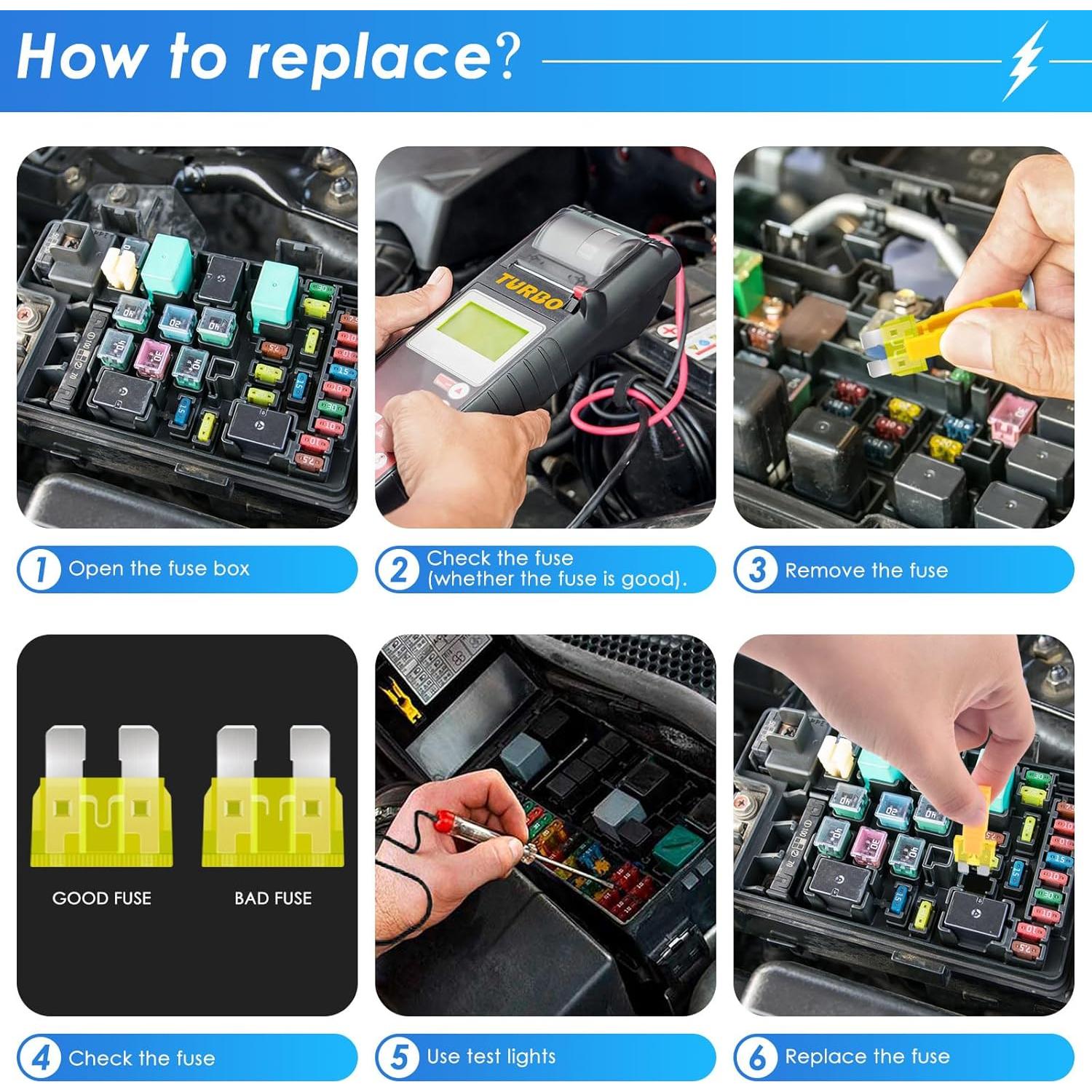 How to replace?

TURBO

1 Open the fuse box

2 Check the fuse (whether the fuse is good).

3 Remove the fuse

GOOD FUSE

BAD FUSE

4 Check the fuse

5 Use test lights

6 Replace the fuse