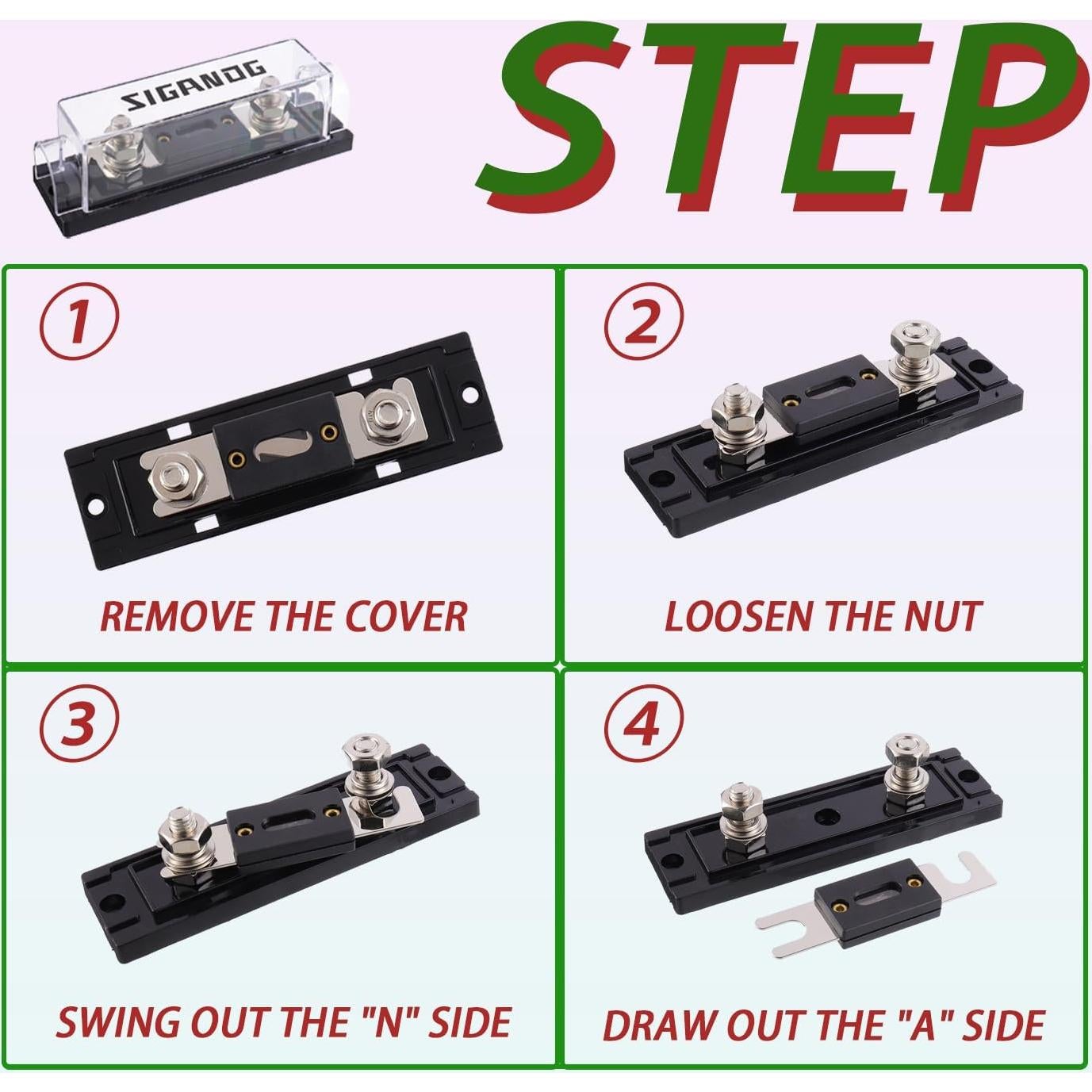 SIGANDG

STEP

1

REMOVE THE COVER

2

LOOSEN THE NUT

3

SWING OUT THE "N" SIDE

4

DRAW OUT THE "A" SIDE