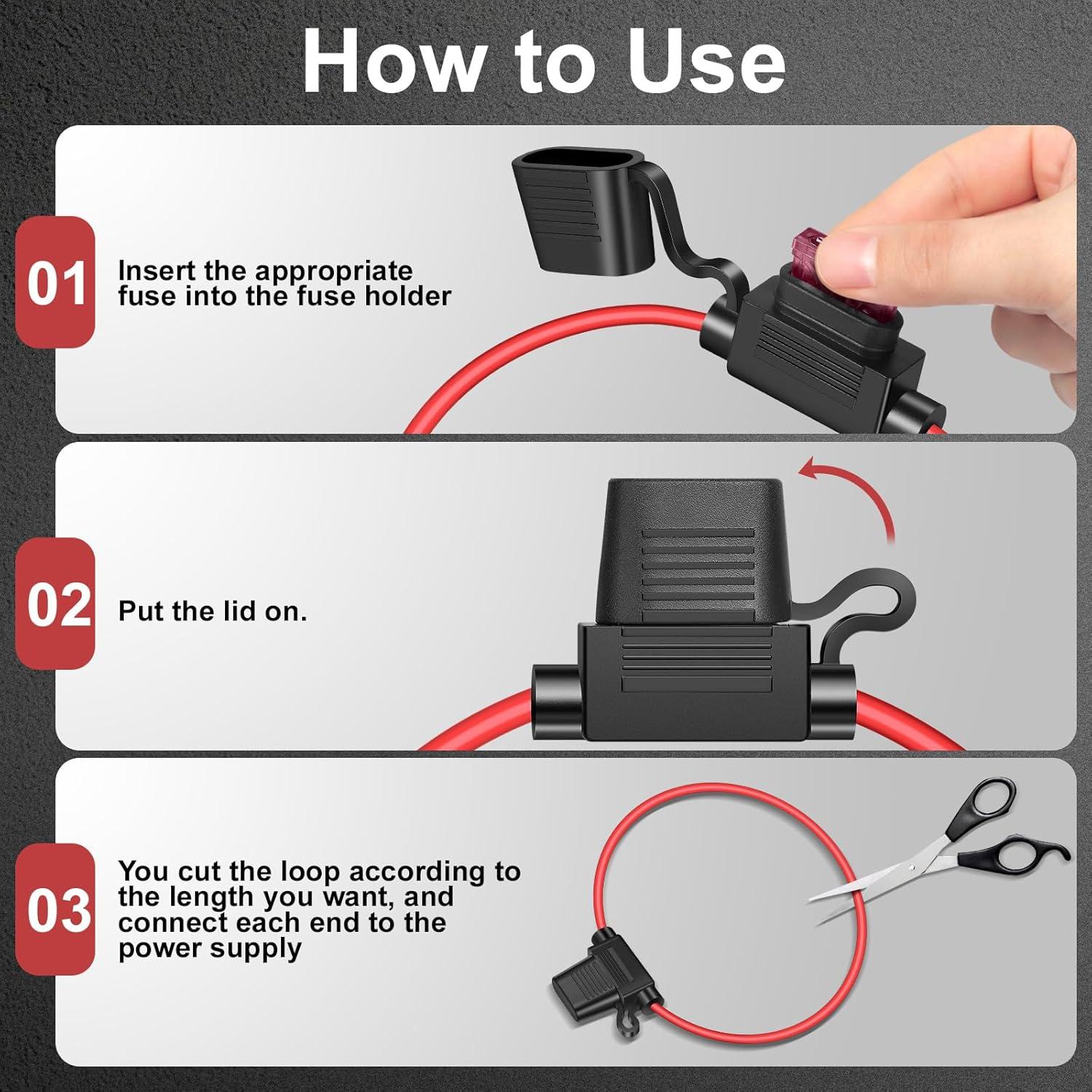 How to Use

01 Insert the appropriate fuse into the fuse holder

02 Put the lid on.

03 You cut the loop according to the length you want, and connect each end to the power supply