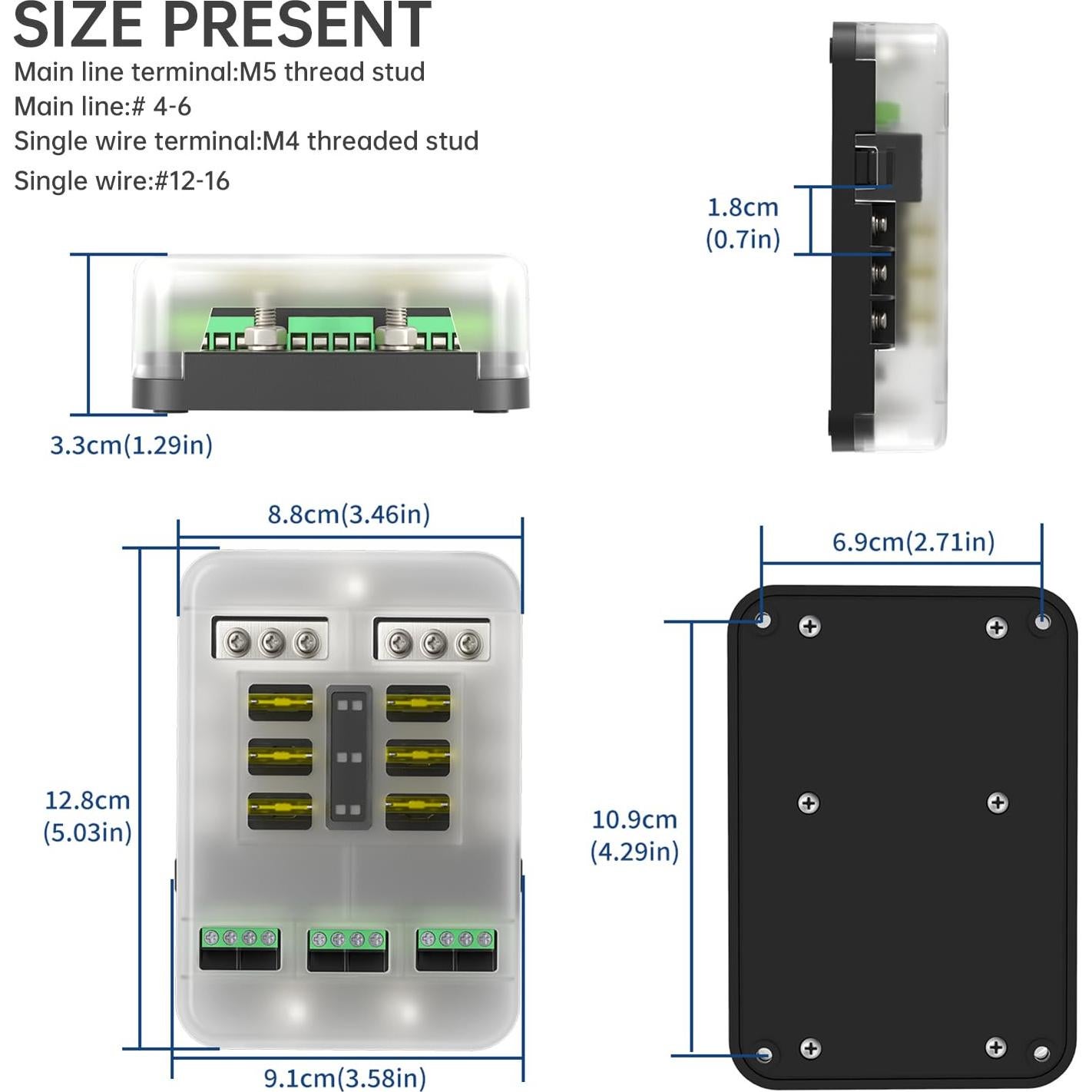 SIZE PRESENT
Main line terminal:M5 thread stud
Main line:# 4-6
Single wire terminal:M4 threaded stud
Single wire:#12-16

1.8cm (0.7in)

3.3cm(1.29in)

8.8cm(3.46in)

12.8cm (5.03in)

9.1cm(3.58in)

6.9cm(2.71in)

10.9cm (4.29in)