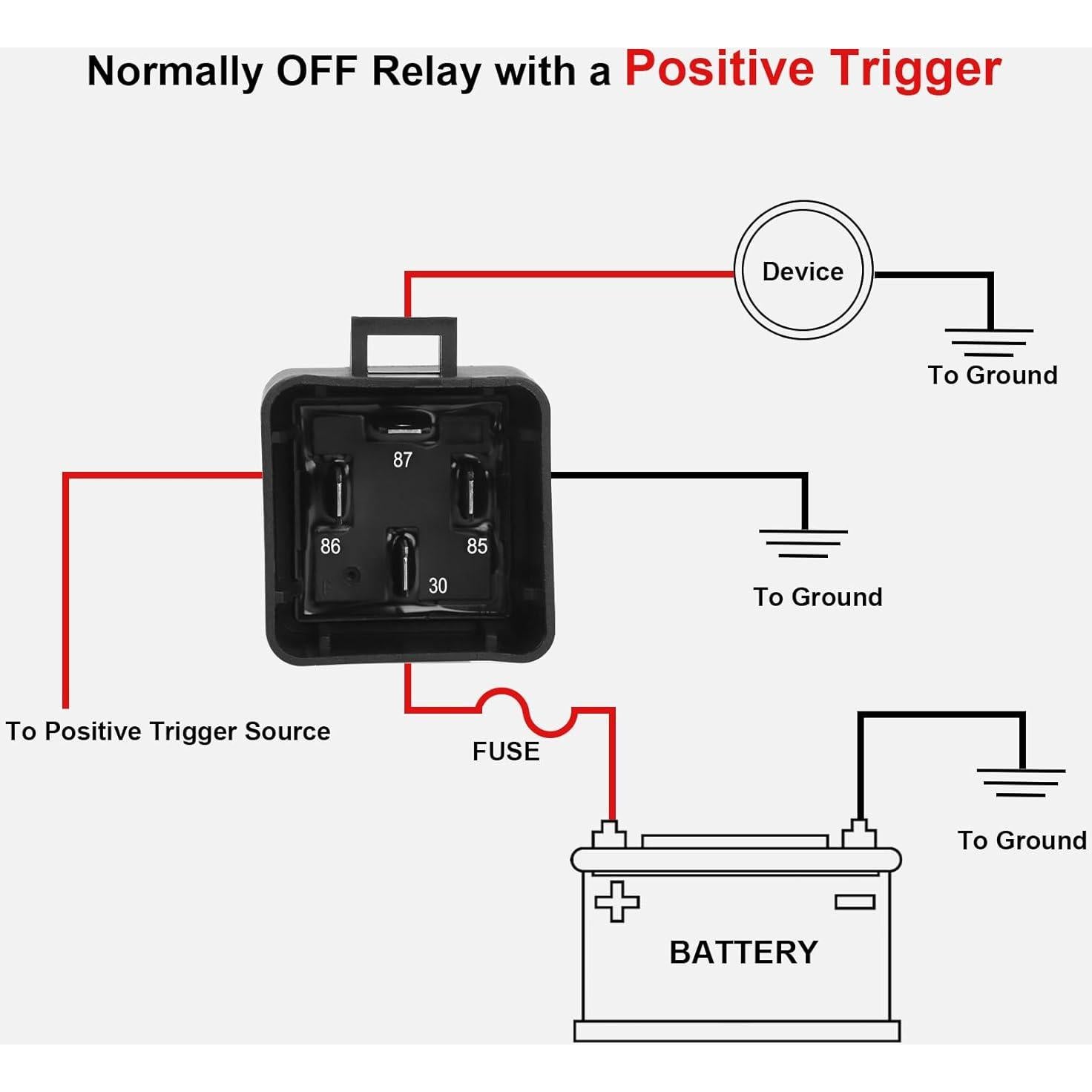 Normally OFF Relay with a Positive Trigger

Device

To Ground

87

86

85

30

To Ground

To Positive Trigger Source

FUSE

To Ground

BATTERY