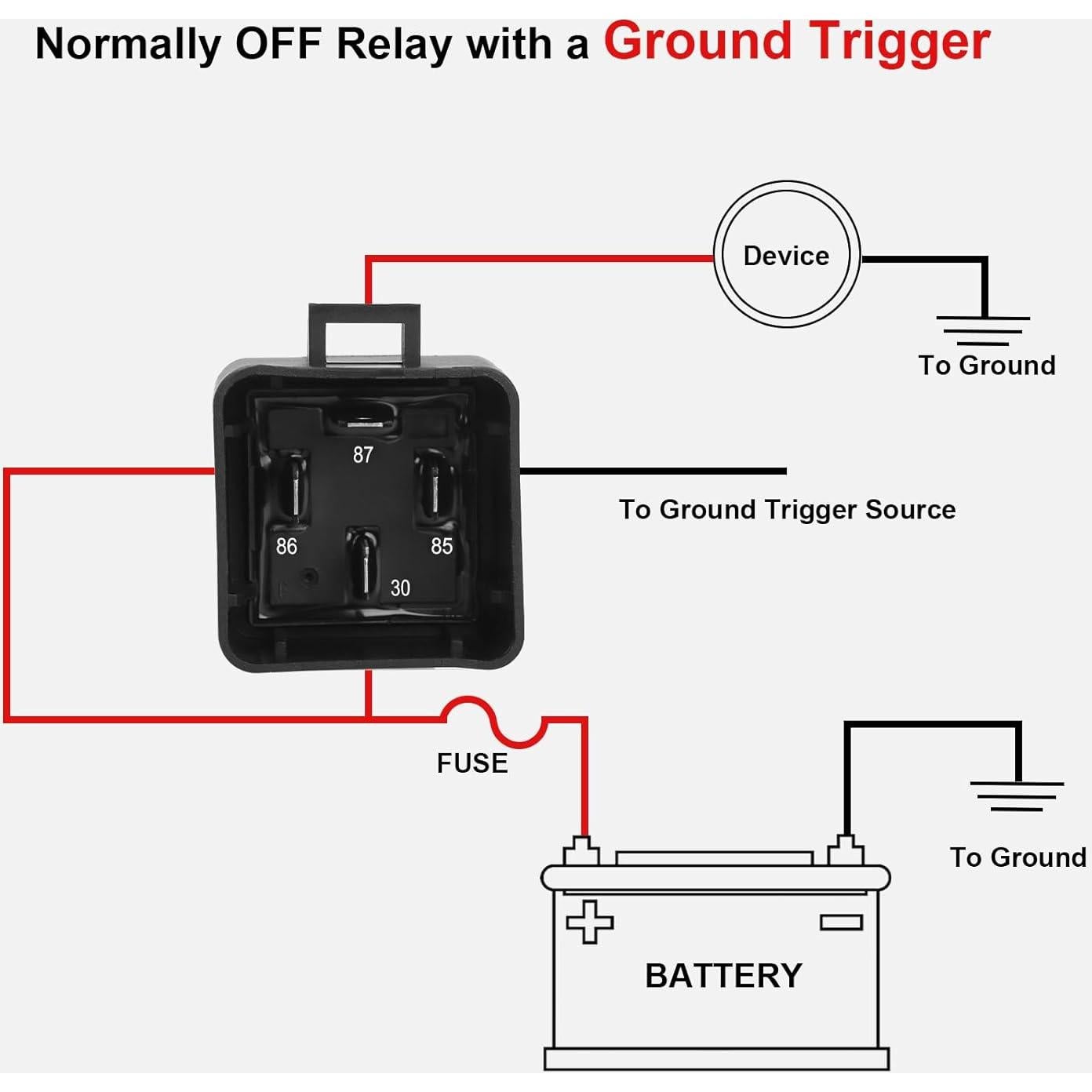 Normally OFF Relay with a Ground Trigger

Device

To Ground

87

86

85

30

To Ground Trigger Source

FUSE

To Ground

BATTERY