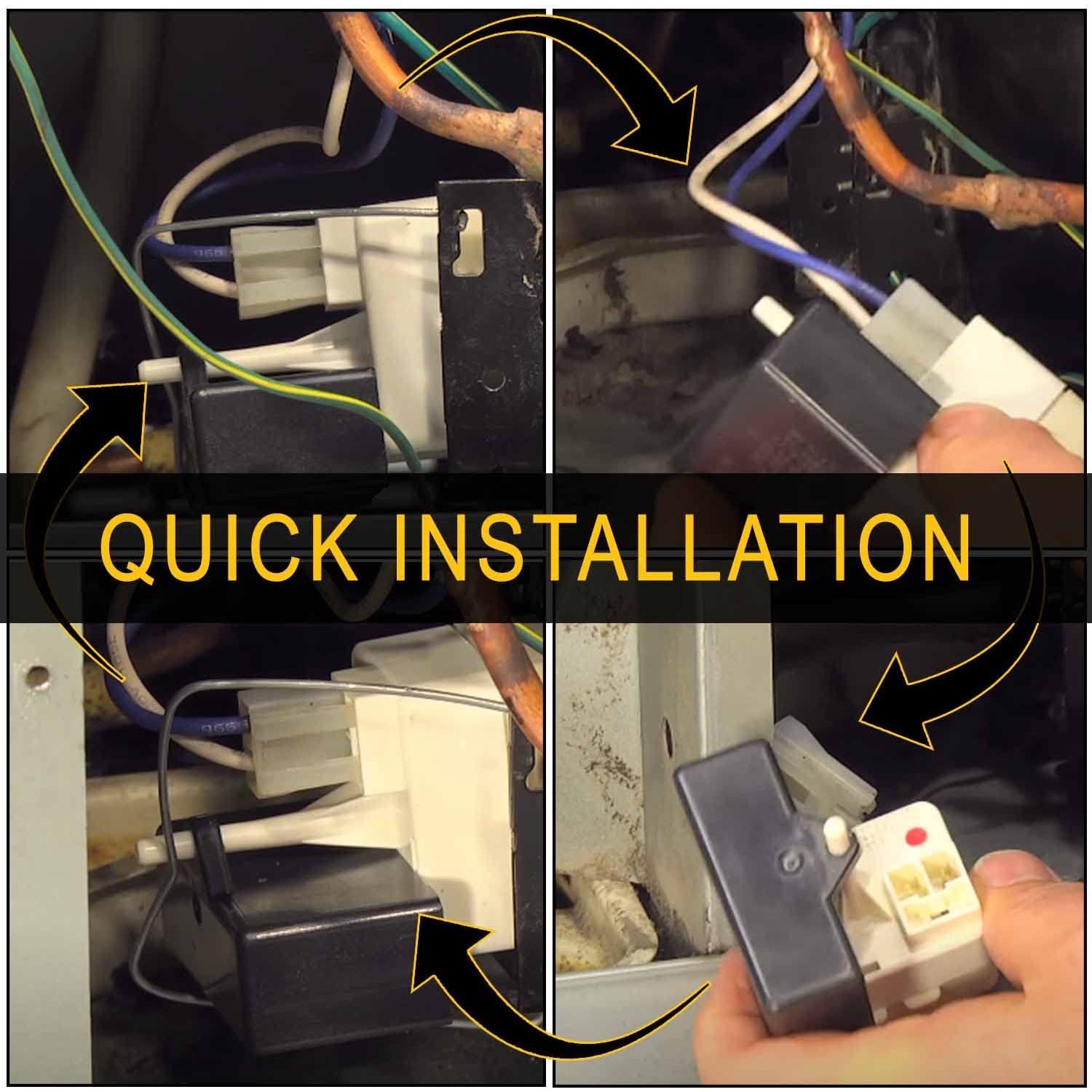 QUICK INSTALLATION