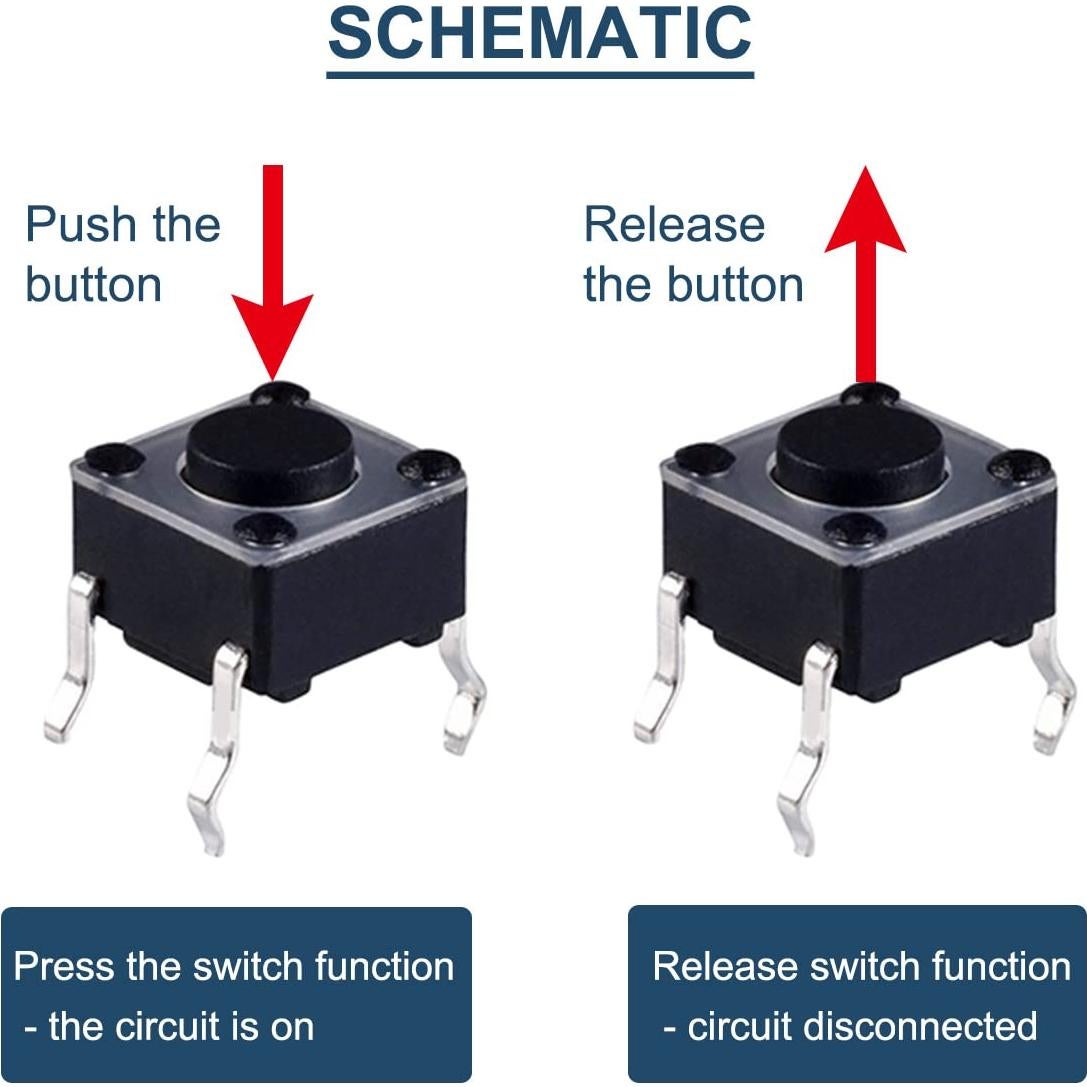 SCHEMATIC

Push the button

Release the button

Press the switch function
- the circuit is on

Release switch function
- circuit disconnected