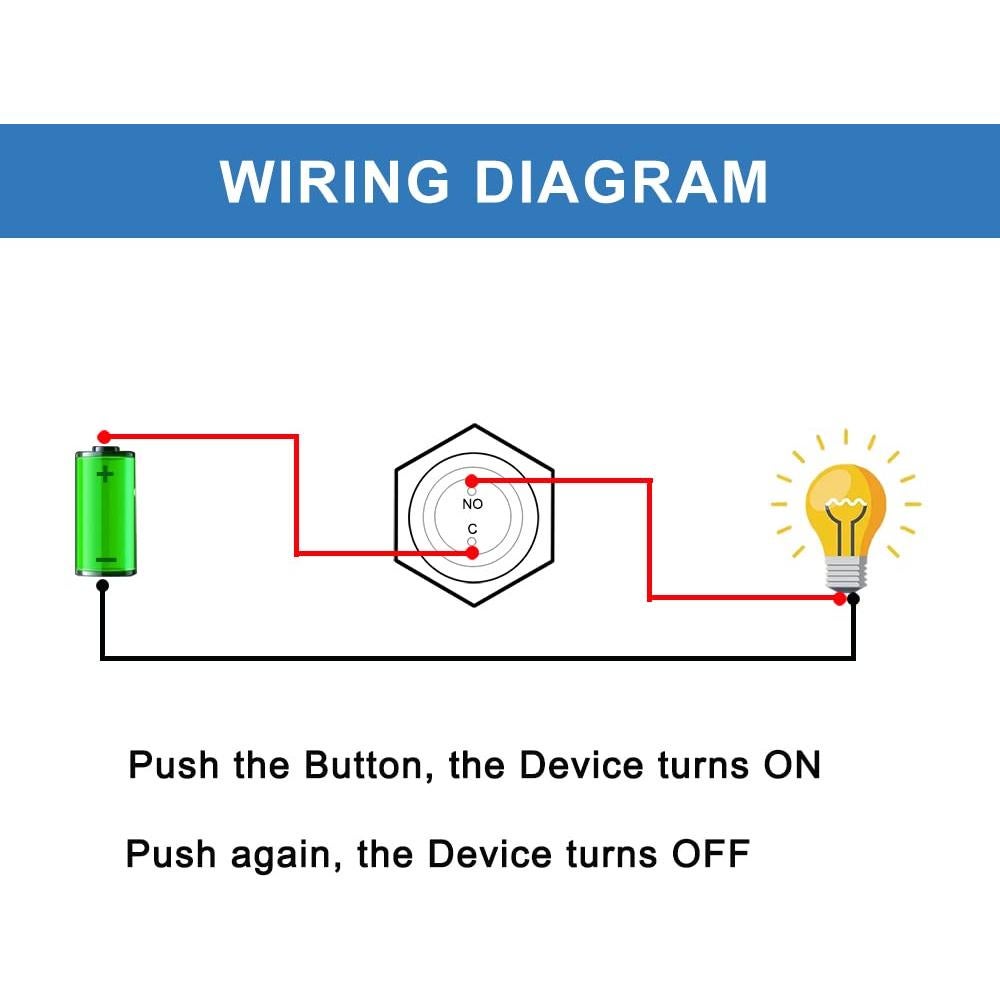 WIRING DIAGRAM

+
−

NO
C

Push the Button, the Device turns ON

Push again, the Device turns OFF