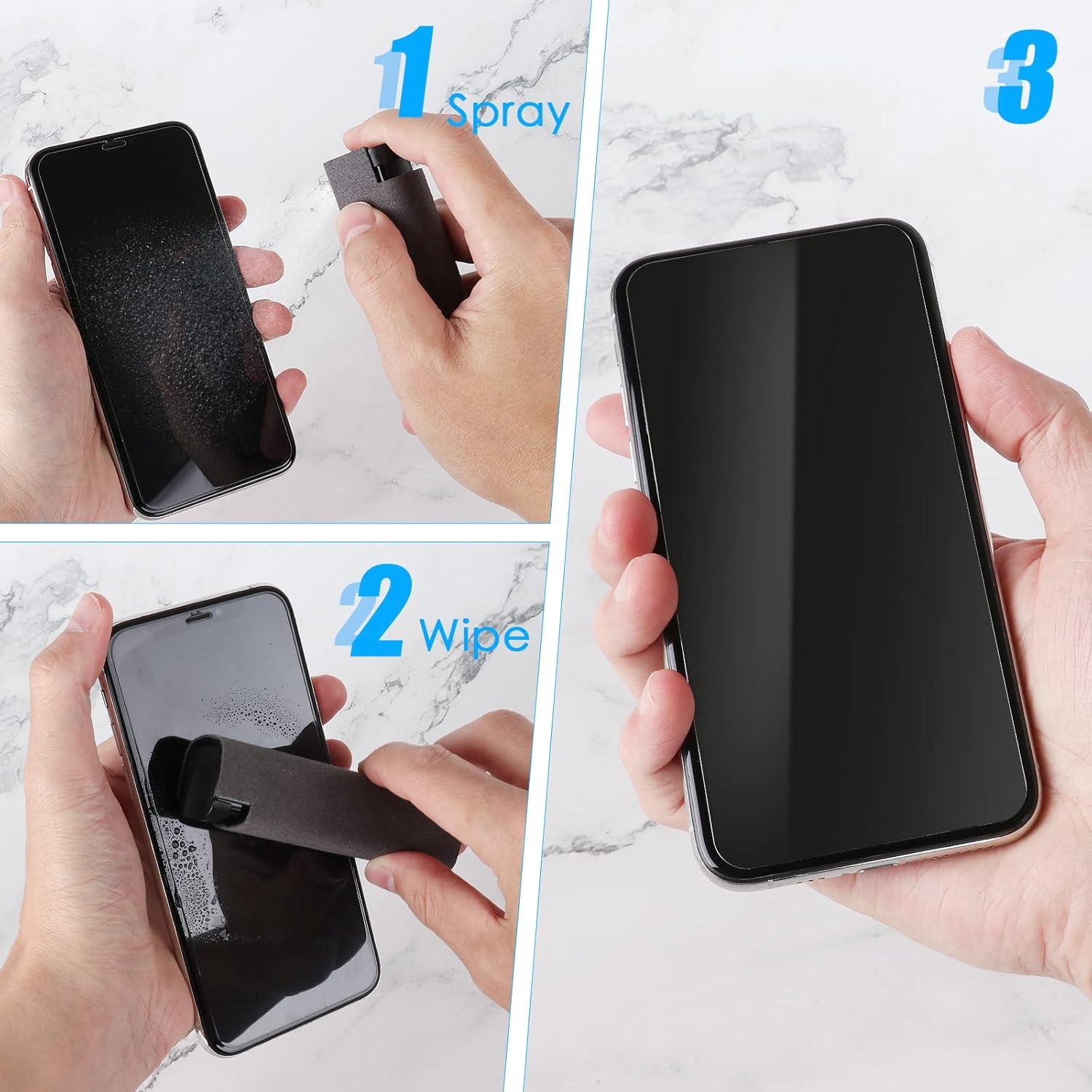 1 Spray

2 Wipe

3