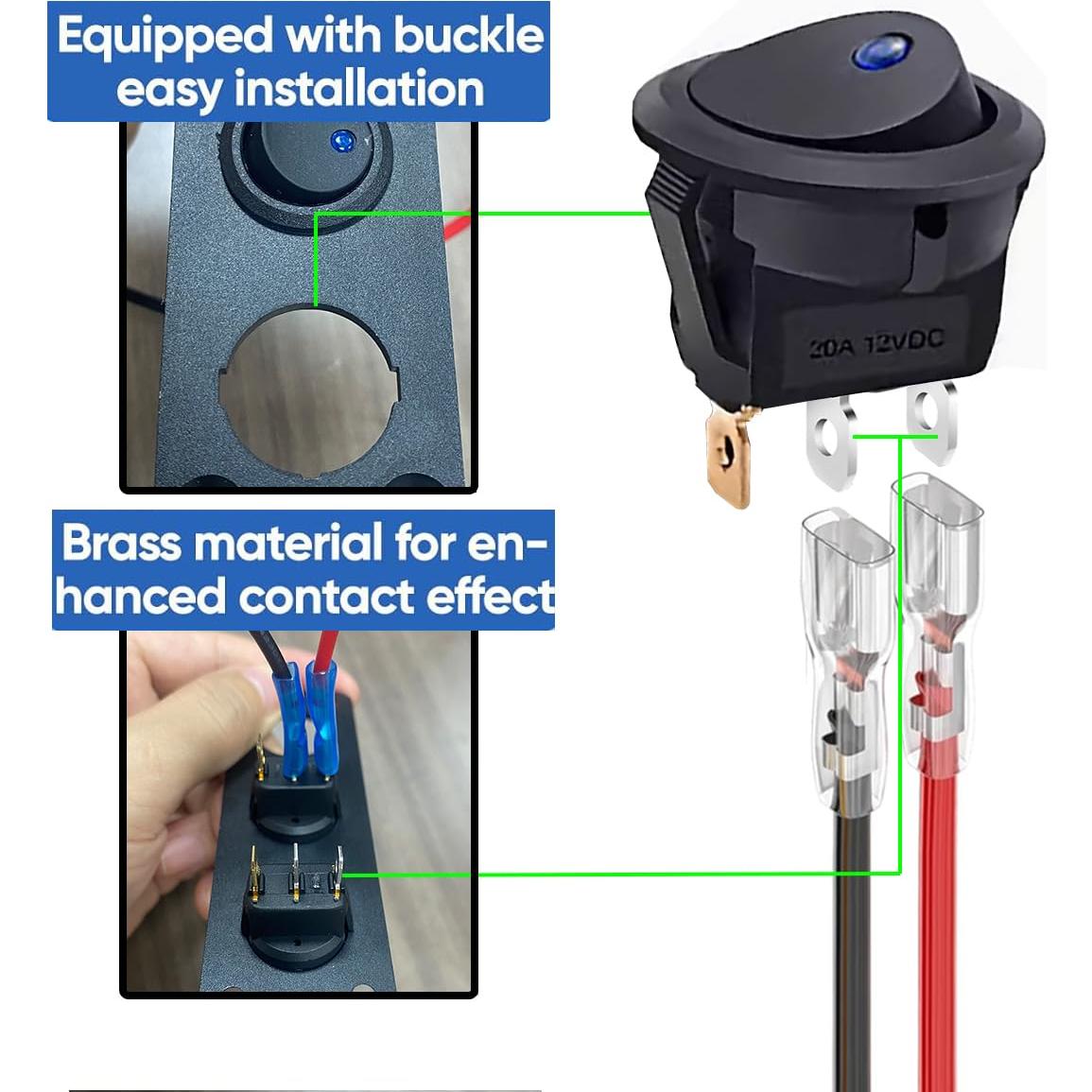 Equipped with buckle easy installation

20A 12VDC

Brass material for enhanced contact effect