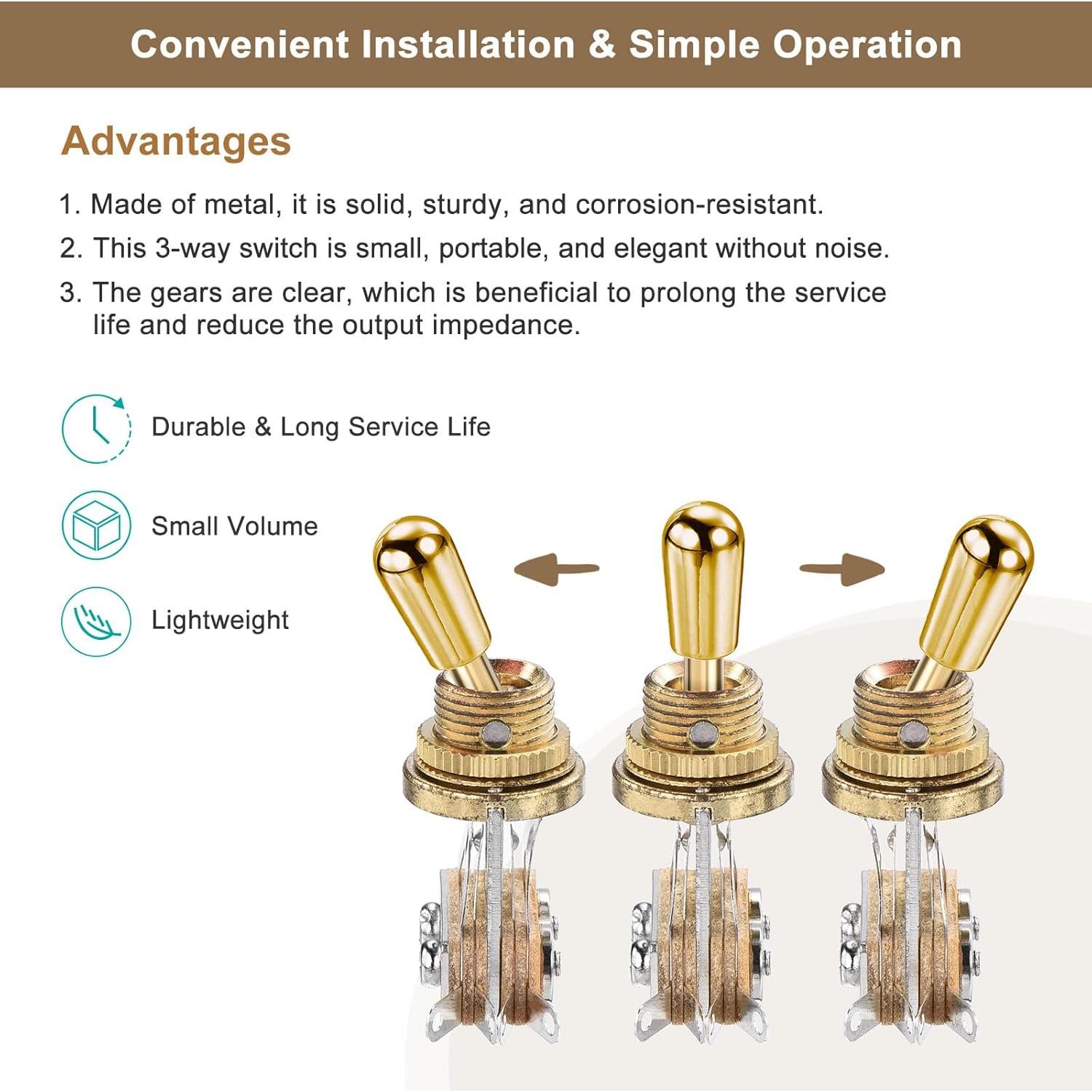 Convenient Installation & Simple Operation

Advantages

1. Made of metal, it is solid, sturdy, and corrosion-resistant.

2. This 3-way switch is small, portable, and elegant without noise.

3. The gears are clear, which is beneficial to prolong the service life and reduce the output impedance.

Durable & Long Service Life

Small Volume

Lightweight