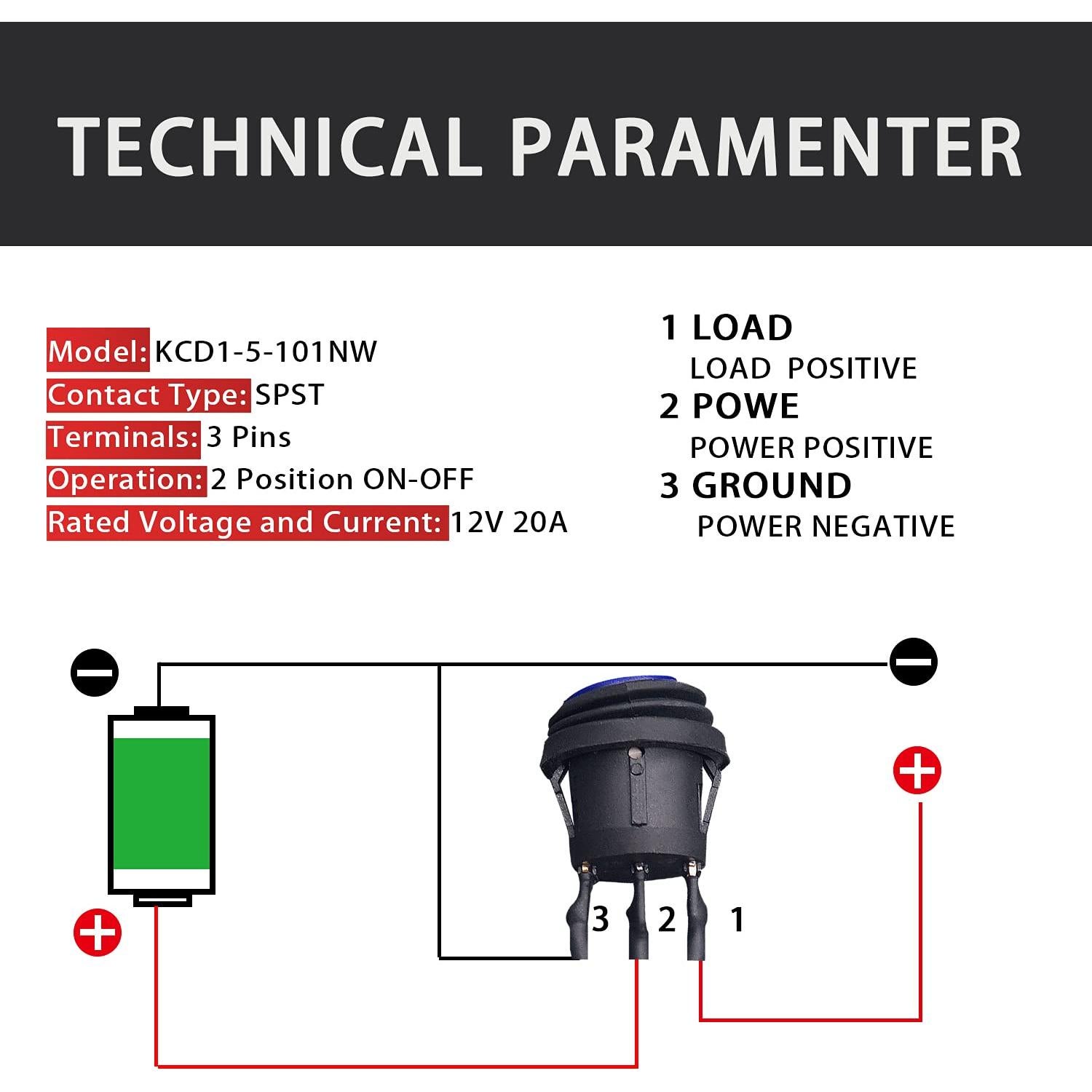 TECHNICAL PARAMENTER

Model: KCD1-5-101NW
Contact Type: SPST
Terminals: 3 Pins
Operation: 2 Position ON-OFF
Rated Voltage and Current: 12V 20A

1 LOAD
LOAD POSITIVE
2 POWE
POWER POSITIVE
3 GROUND
POWER NEGATIVE

3 2 1