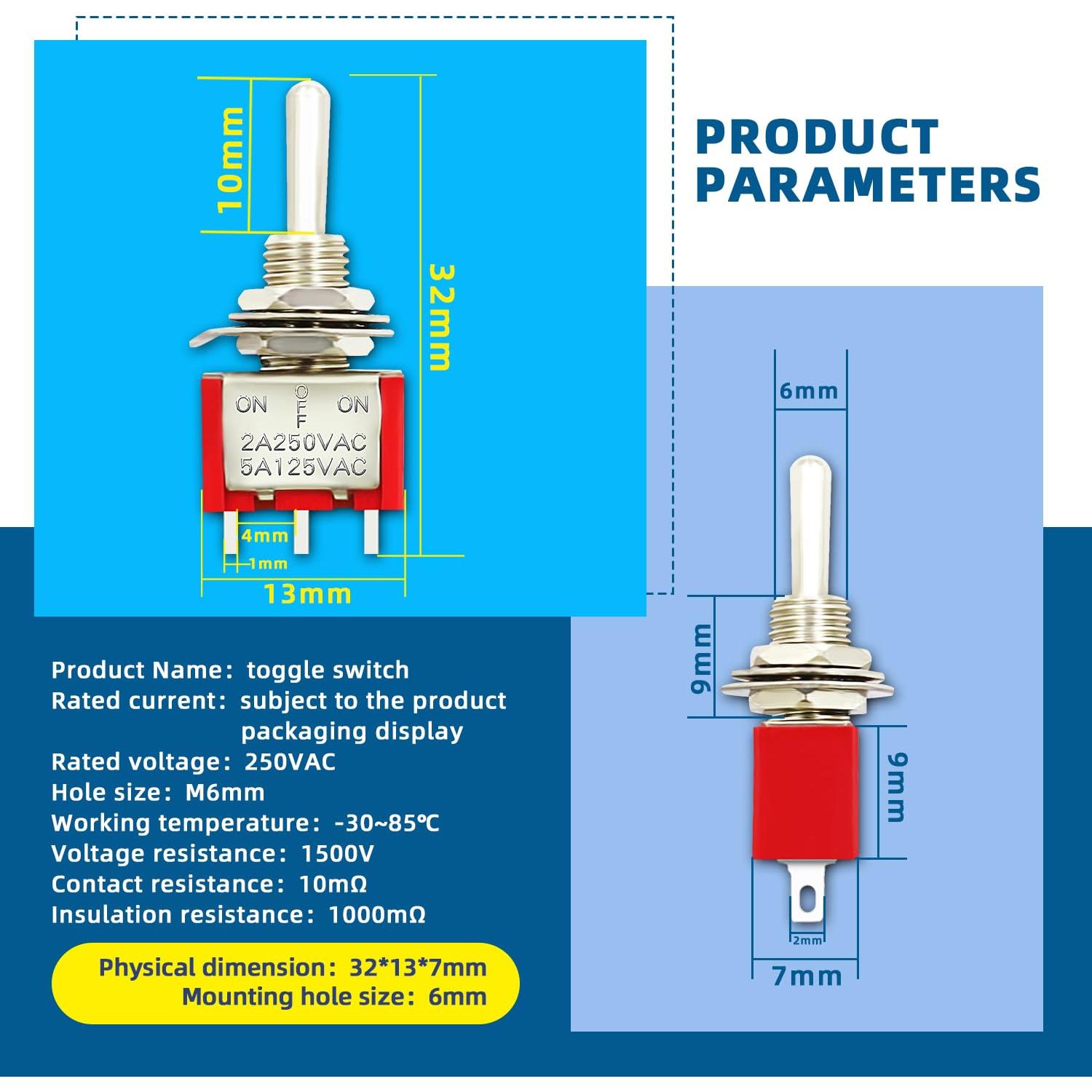 10mm

32mm

ON OFF ON
2A250VAC
5A125VAC

4mm
1mm
13mm

PRODUCT PARAMETERS

6mm

9mm

9mm

2mm
7mm

Product Name: toggle switch
Rated current: subject to the product packaging display
Rated voltage: 250VAC
Hole size: M6mm
Working temperature: -30~85℃
Voltage resistance: 1500V
Contact resistance: 10mΩ
Insulation resistance: 1000mΩ

Physical dimension: 32*13*7mm
Mounting hole size: 6mm