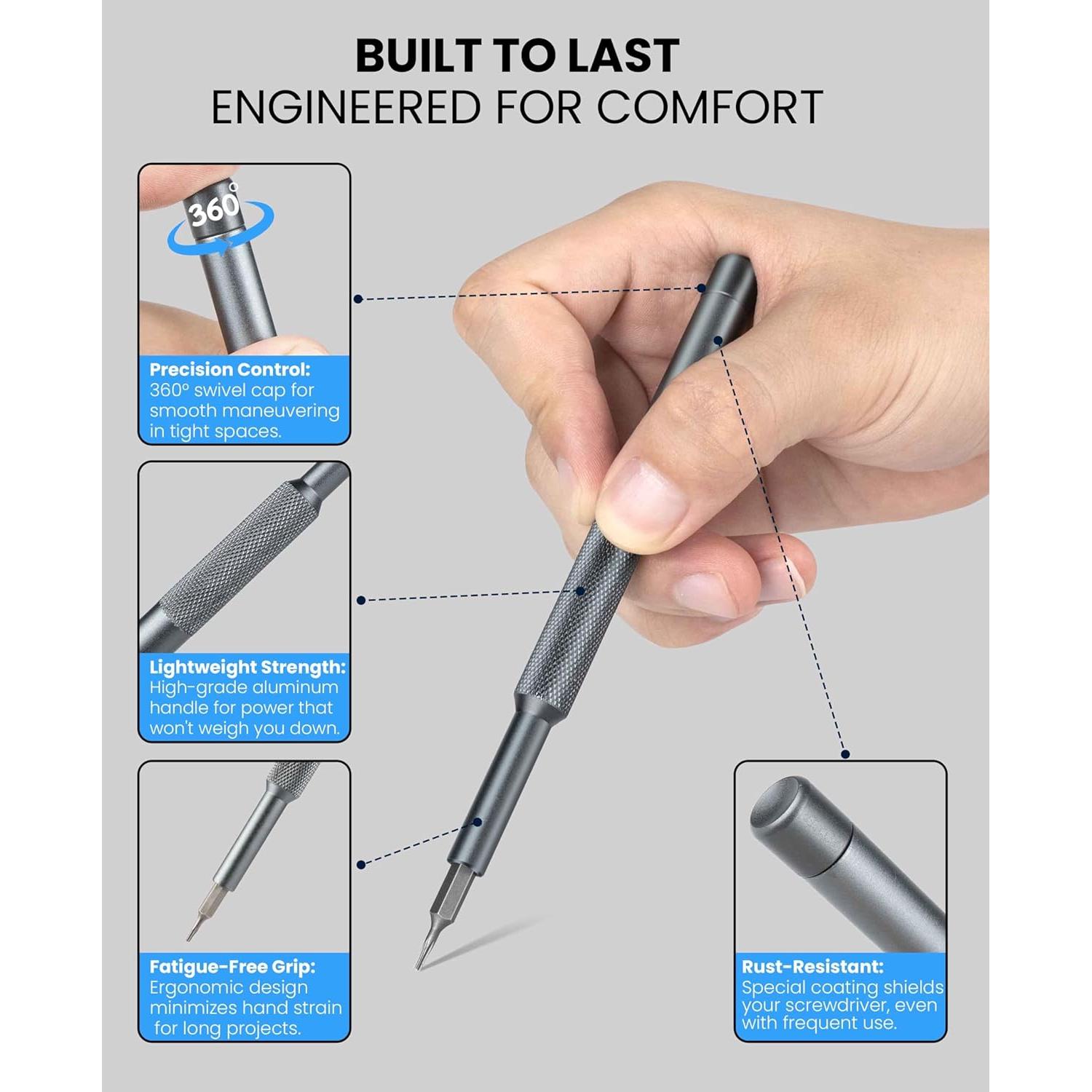 BUILT TO LAST
ENGINEERED FOR COMFORT

360°

Precision Control:
360° swivel cap for smooth maneuvering in tight spaces.

Lightweight Strength:
High-grade aluminum handle for power that won't weigh you down.

Fatigue-Free Grip:
Ergonomic design minimizes hand strain for long projects.

Rust-Resistant:
Special coating shields your screwdriver, even with frequent use.