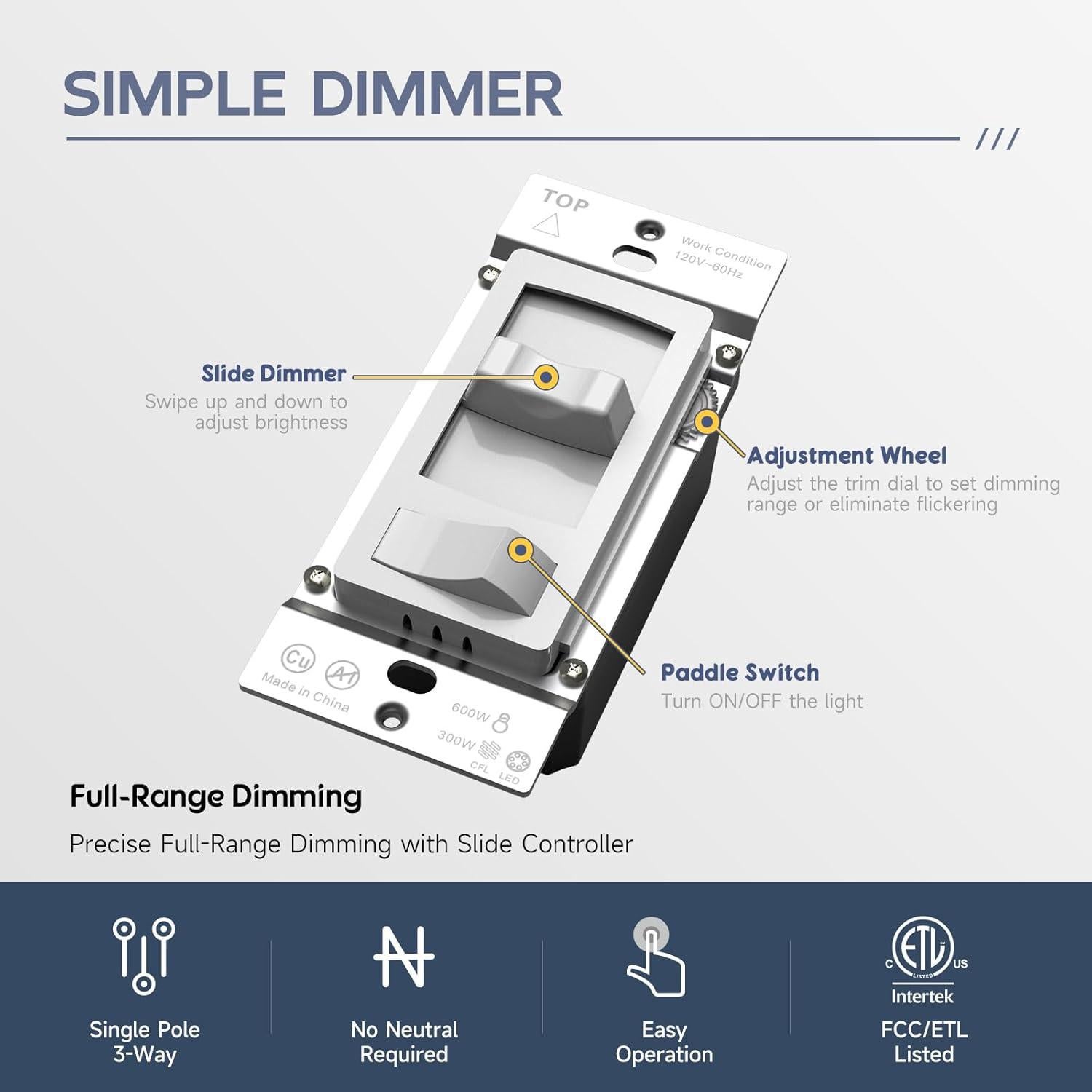 SIMPLE DIMMER

///

TOP

Work Condition
120V~60Hz

Slide Dimmer
Swipe up and down to adjust brightness

Adjustment Wheel
Adjust the trim dial to set dimming range or eliminate flickering

Paddle Switch
Turn ON/OFF the light

Cu Al
Made in China

600W
300W
CFL LED

Full-Range Dimming

Precise Full-Range Dimming with Slide Controller

Single Pole
3-Way

No Neutral
Required

Easy
Operation

C ETL US
LISTED
Intertek

FCC/ETL
Listed