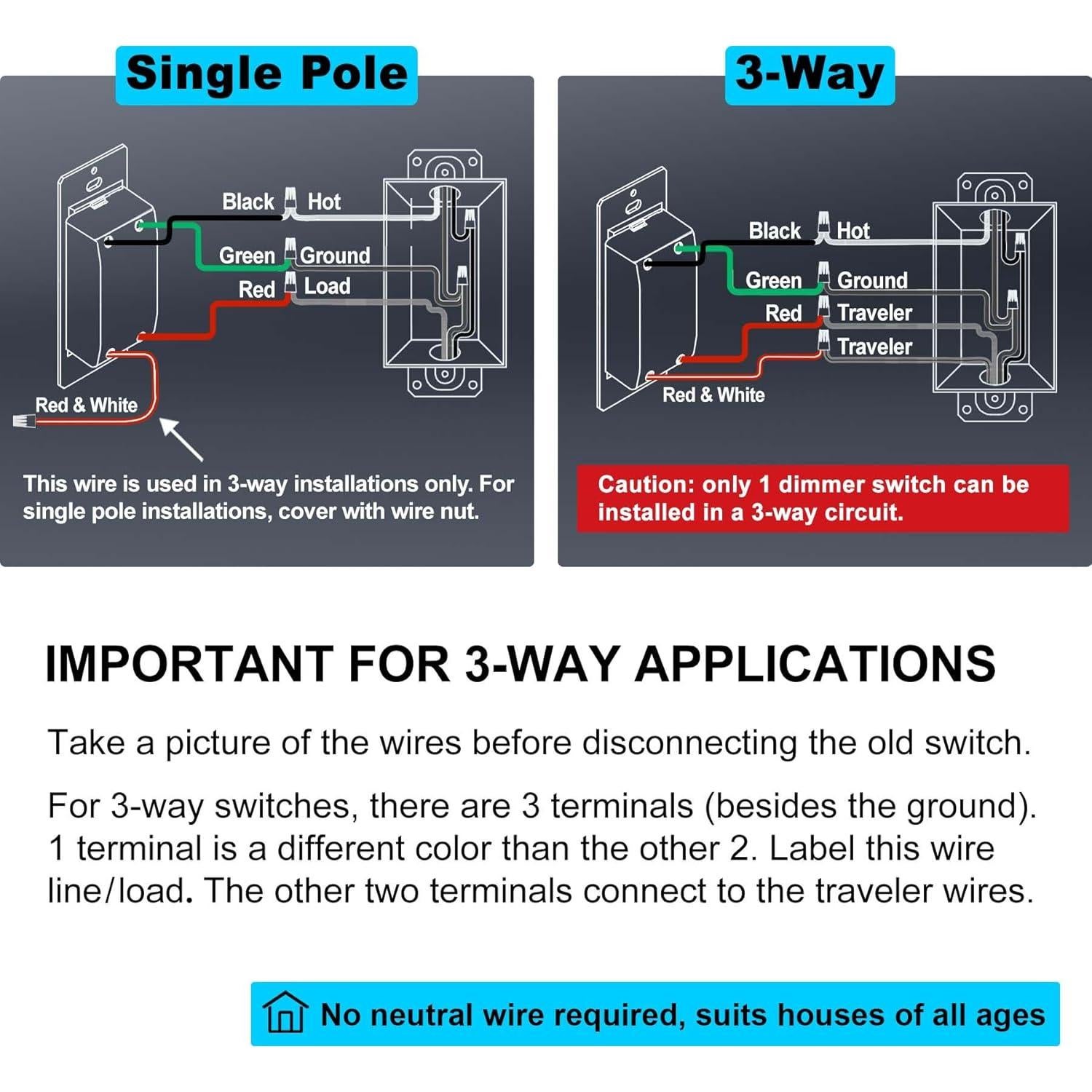 Single Pole

Black Hot
Green Ground
Red Load
Red & White

This wire is used in 3-way installations only. For single pole installations, cover with wire nut.

3-Way

Black Hot
Green Ground
Red Traveler
Traveler
Red & White

Caution: only 1 dimmer switch can be installed in a 3-way circuit.

IMPORTANT FOR 3-WAY APPLICATIONS

Take a picture of the wires before disconnecting the old switch.

For 3-way switches, there are 3 terminals (besides the ground). 1 terminal is a different color than the other 2. Label this wire line/load. The other two terminals connect to the traveler wires.

No neutral wire required, suits houses of all ages