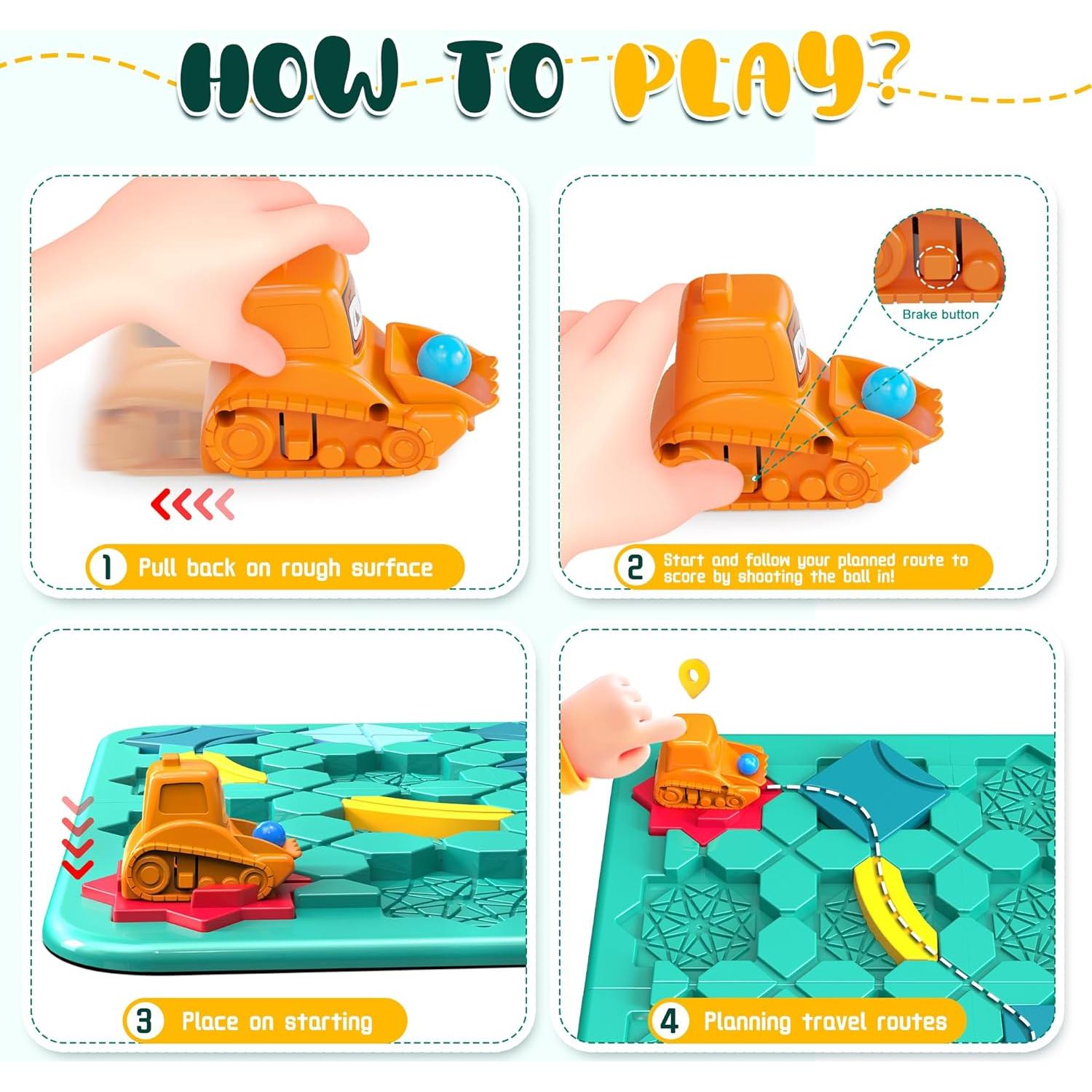 HOW TO PLAY?

1 Pull back on rough surface

Brake button

2 Start and follow your planned route to score by shooting the ball in!

3 Place on starting

4 Planning travel routes