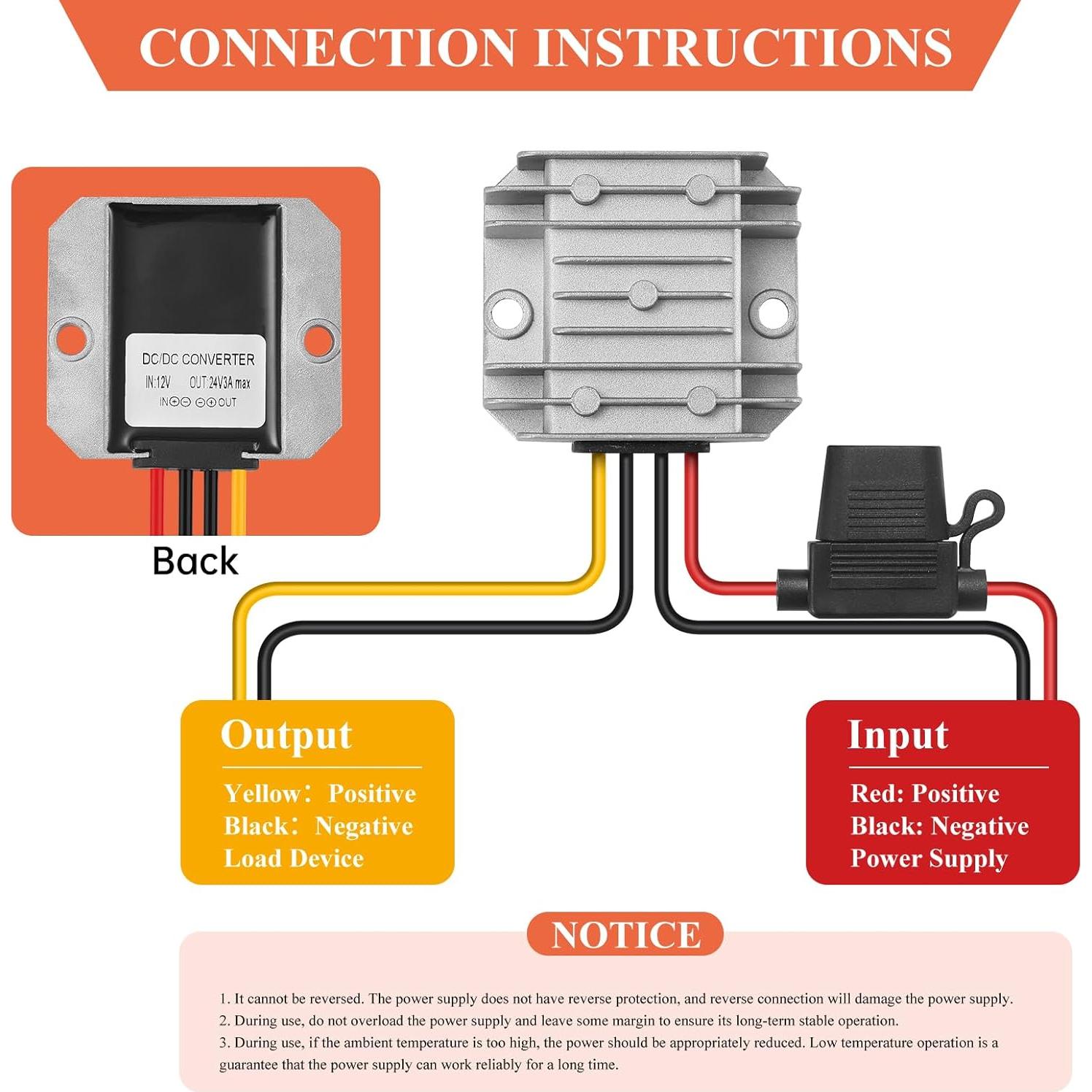 CONNECTION INSTRUCTIONS

DC/DC CONVERTER
IN:12V OUT:24V3A max
IN⊕⊖ ⊖⊕OUT

Back

Output
Yellow: Positive
Black: Negative
Load Device

Input
Red: Positive
Black: Negative
Power Supply

NOTICE

1. It cannot be reversed. The power supply does not have reverse protection, and reverse connection will damage the power supply.
2. During use, do not overload the power supply and leave some margin to ensure its long-term stable operation.
3. During use, if the ambient temperature is too high, the power should be appropriately reduced. Low temperature operation is a guarantee that the power supply can work reliably for a long time.