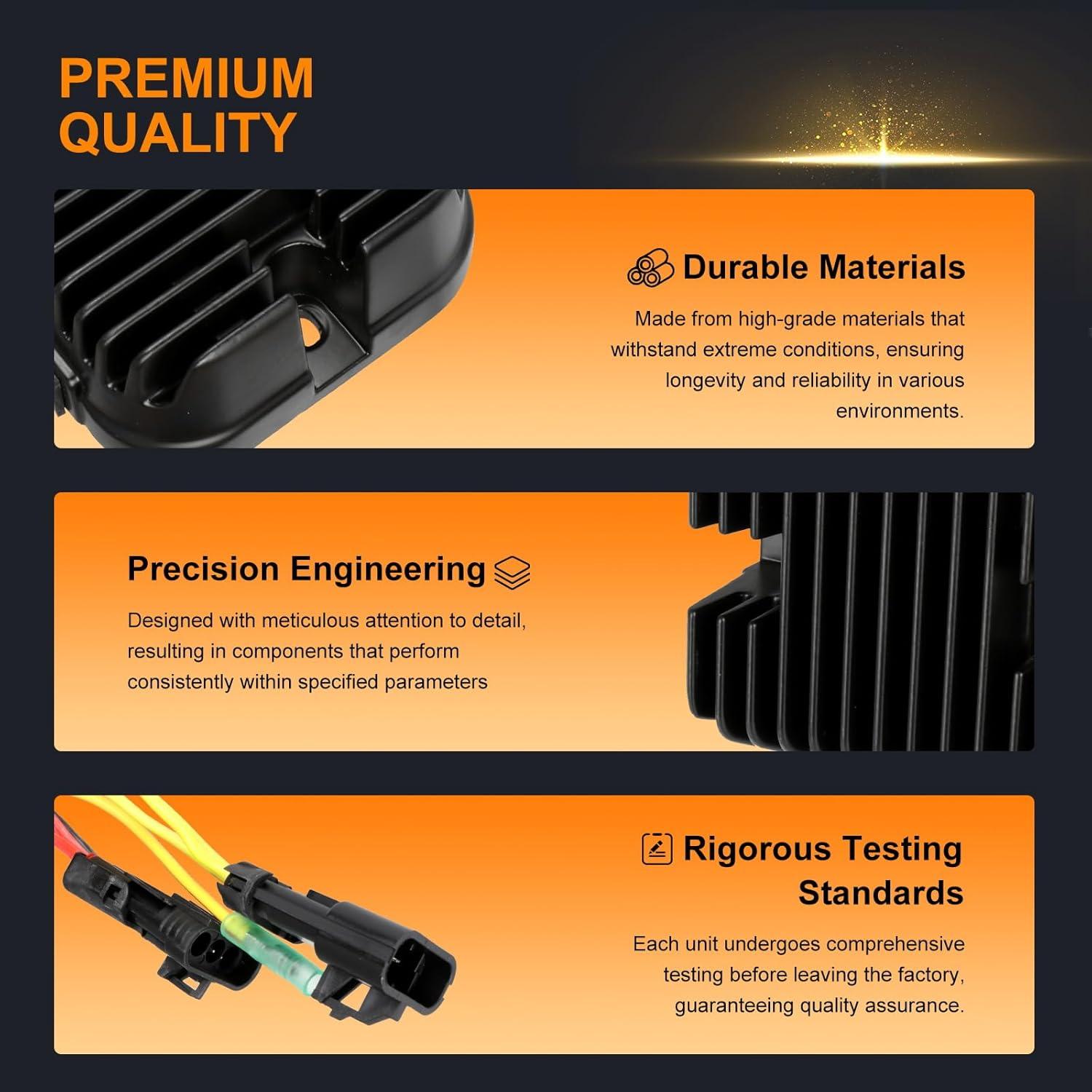 PREMIUM QUALITY

Durable Materials

Made from high-grade materials that withstand extreme conditions, ensuring longevity and reliability in various environments.

Precision Engineering

Designed with meticulous attention to detail, resulting in components that perform consistently within specified parameters

Rigorous Testing Standards

Each unit undergoes comprehensive testing before leaving the factory, guaranteeing quality assurance.