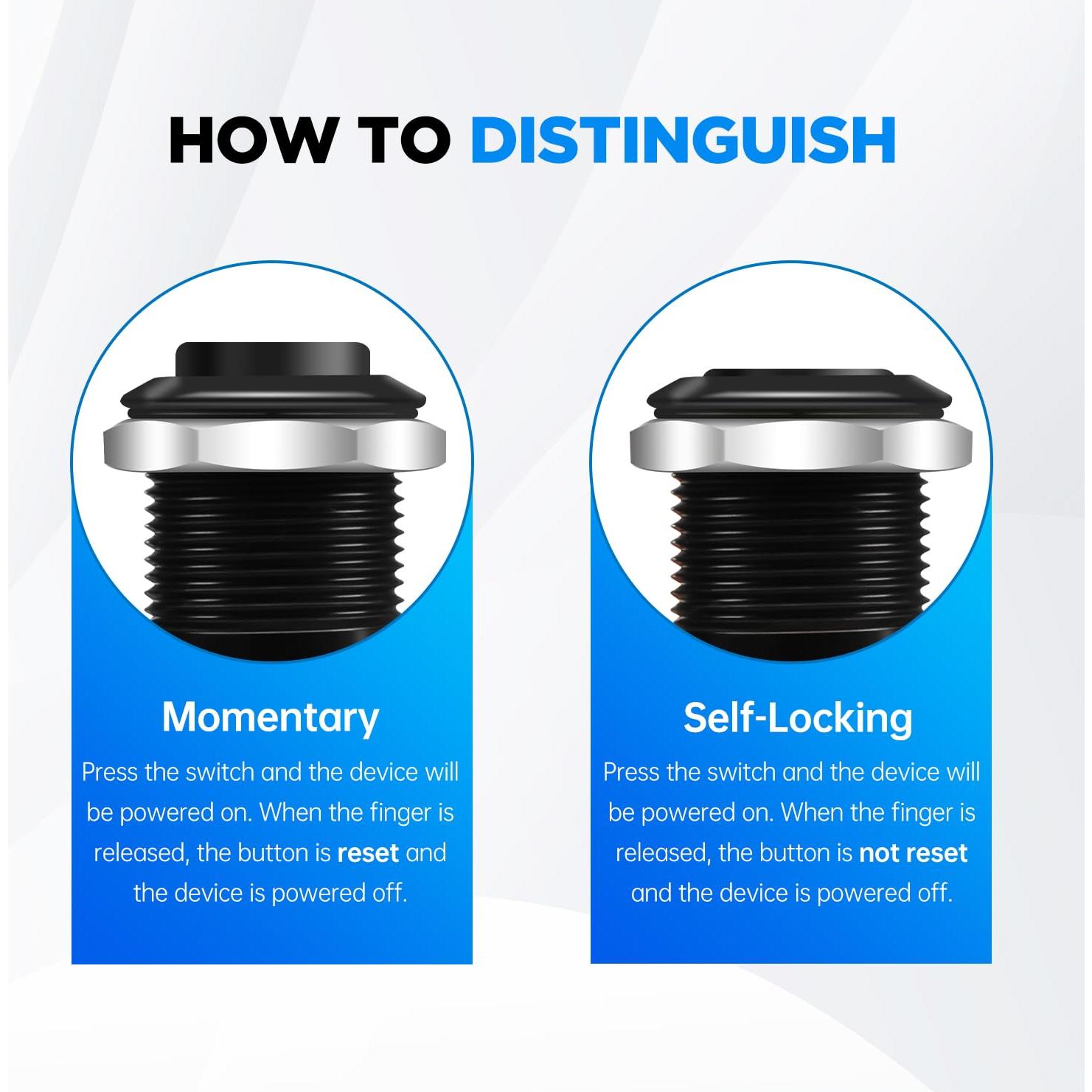 HOW TO DISTINGUISH

Momentary

Press the switch and the device will be powered on. When the finger is released, the button is reset and the device is powered off.

Self-Locking

Press the switch and the device will be powered on. When the finger is released, the button is not reset and the device is powered off.