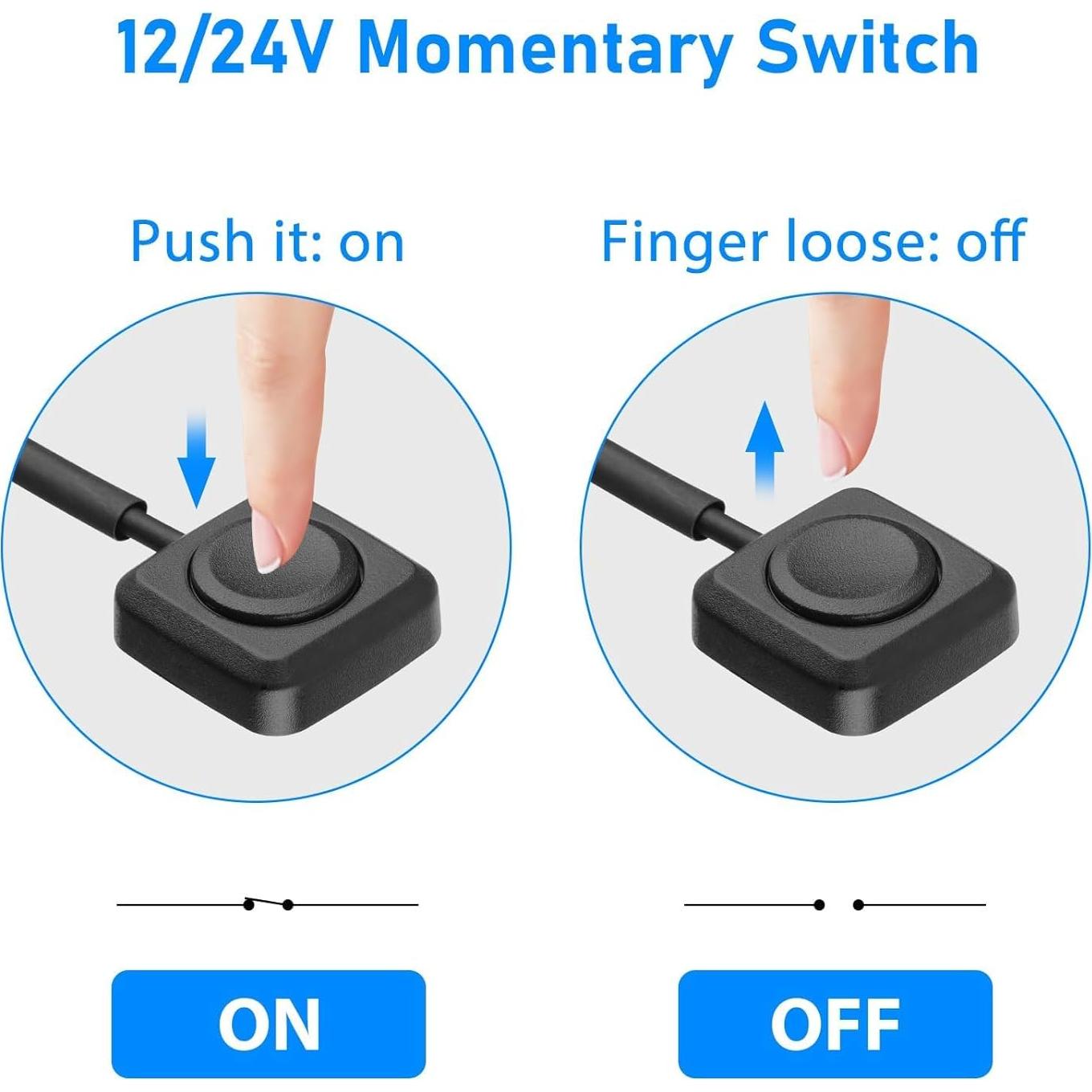 12/24V Momentary Switch

Push it: on

Finger loose: off

ON

OFF