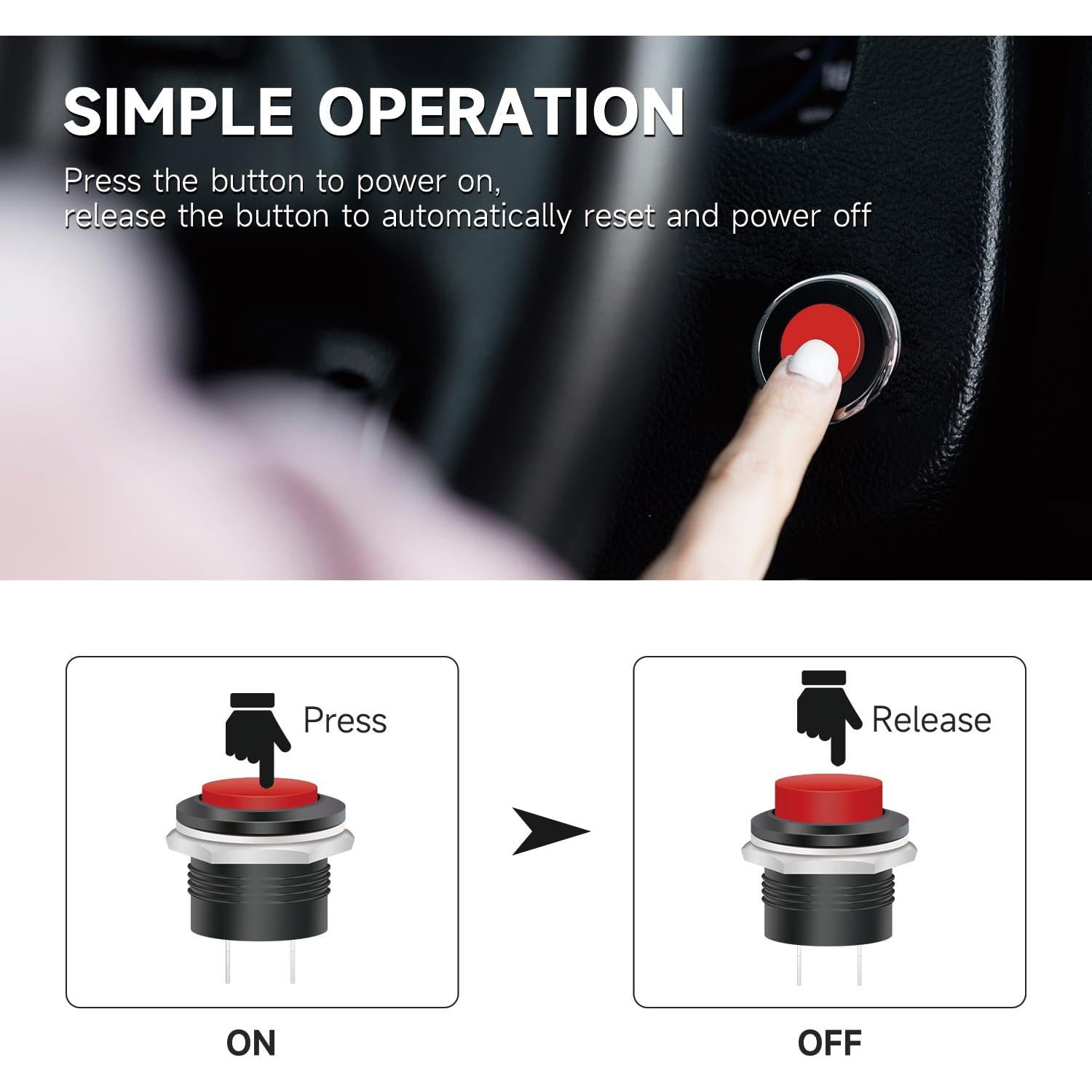 SIMPLE OPERATION

Press the button to power on,
release the button to automatically reset and power off

Press

ON

Release

OFF