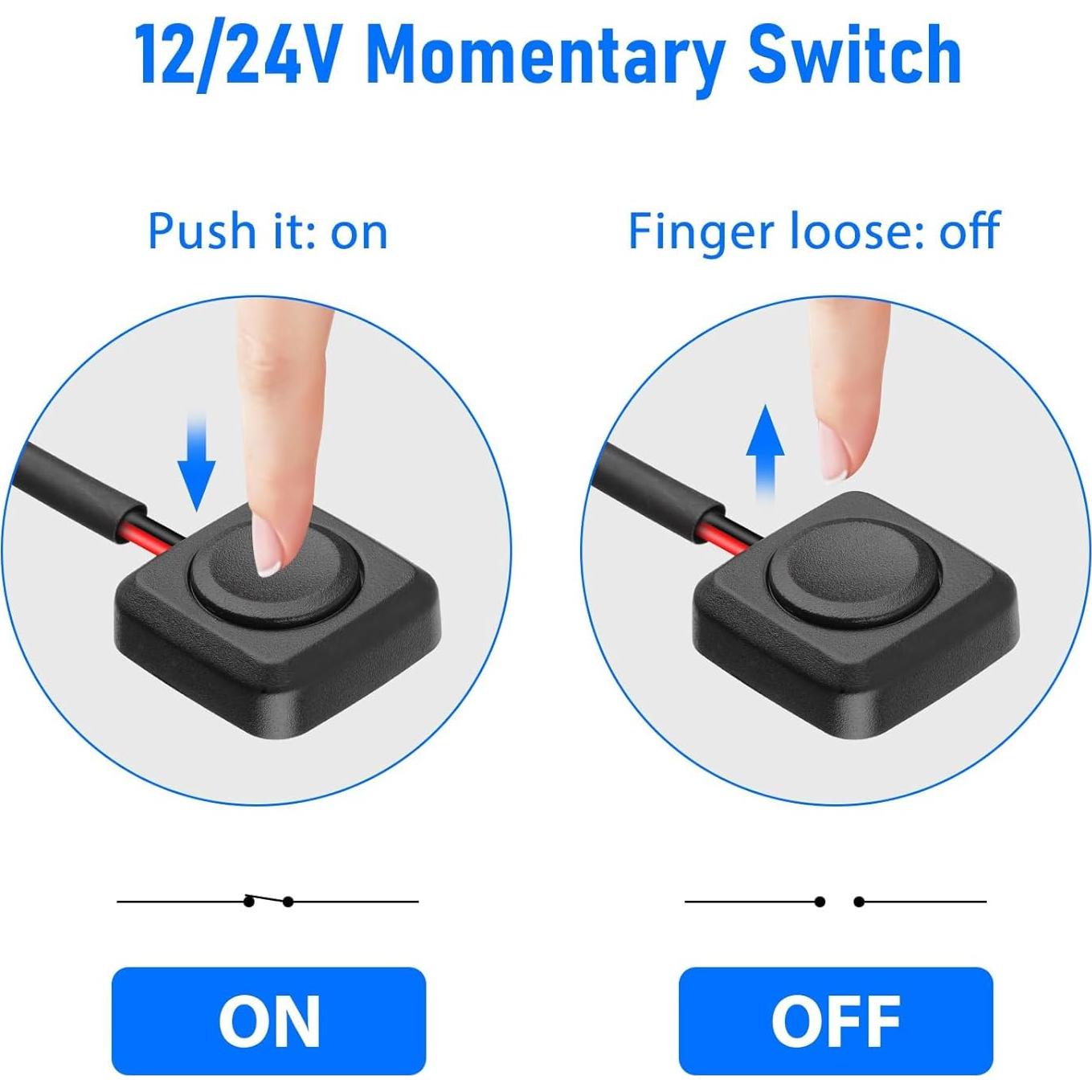 12/24V Momentary Switch

Push it: on

Finger loose: off

ON

OFF